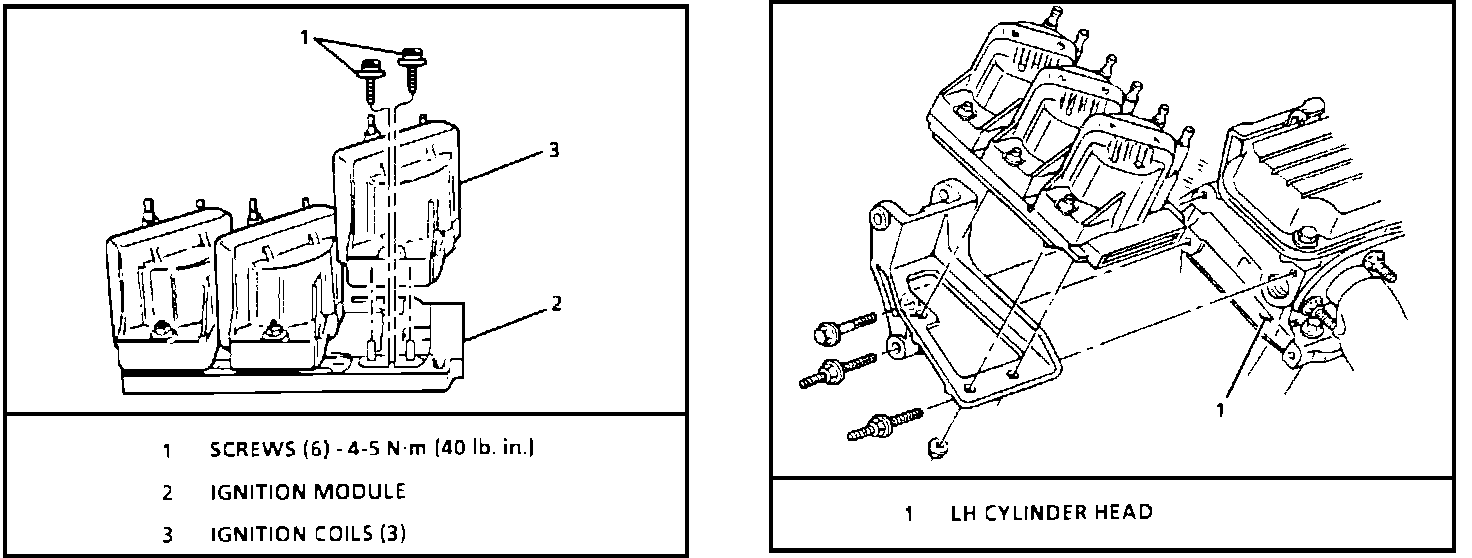 1

3

2

1 SCREWS (6) - 4-5 N·m (40 lb. in.)

2 IGNITION MODULE

3 IGNITION COILS (3)

1

1 LH CYLINDER HEAD