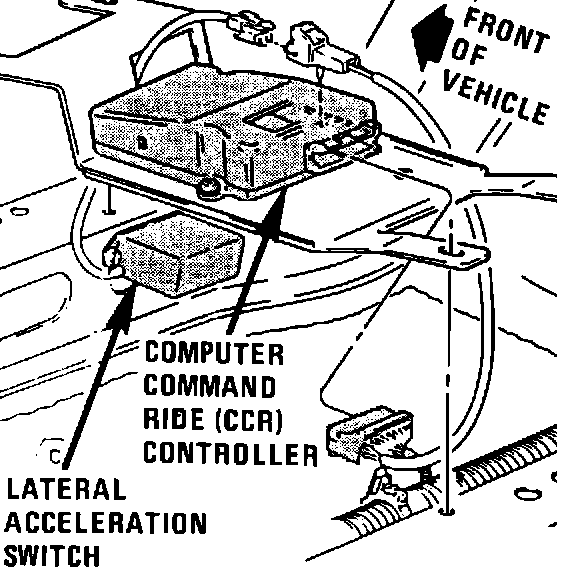 FRONT OF VEHICLE

COMPUTER COMMAND RIDE (CCR) CONTROLLER

LATERAL ACCELERATION SWITCH