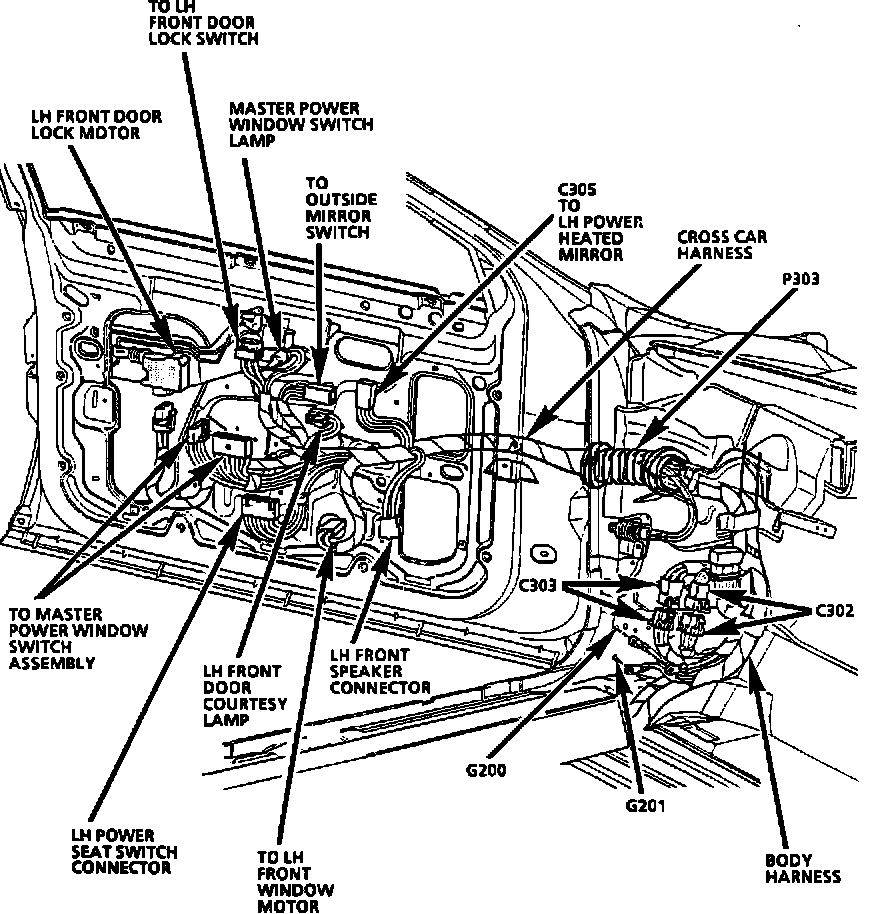 TO LH FRONT DOOR LOCK SWITCH

LH FRONT DOOR LOCK MOTOR

MASTER POWER WINDOW SWITCH LAMP

TO OUTSIDE MIRROR SWITCH

C305 TO LH POWER HEATED MIRROR

CROSS CAR HARNESS

P303

C303

C302

TO MASTER POWER WINDOW SWITCH ASSEMBLY

LH FRONT DOOR COURTESY LAMP

LH FRONT SPEAKER CONNECTOR

G200

G201

LH POWER SEAT SWITCH CONNECTOR

TO LH FRONT WINDOW MOTOR

BODY HARNESS