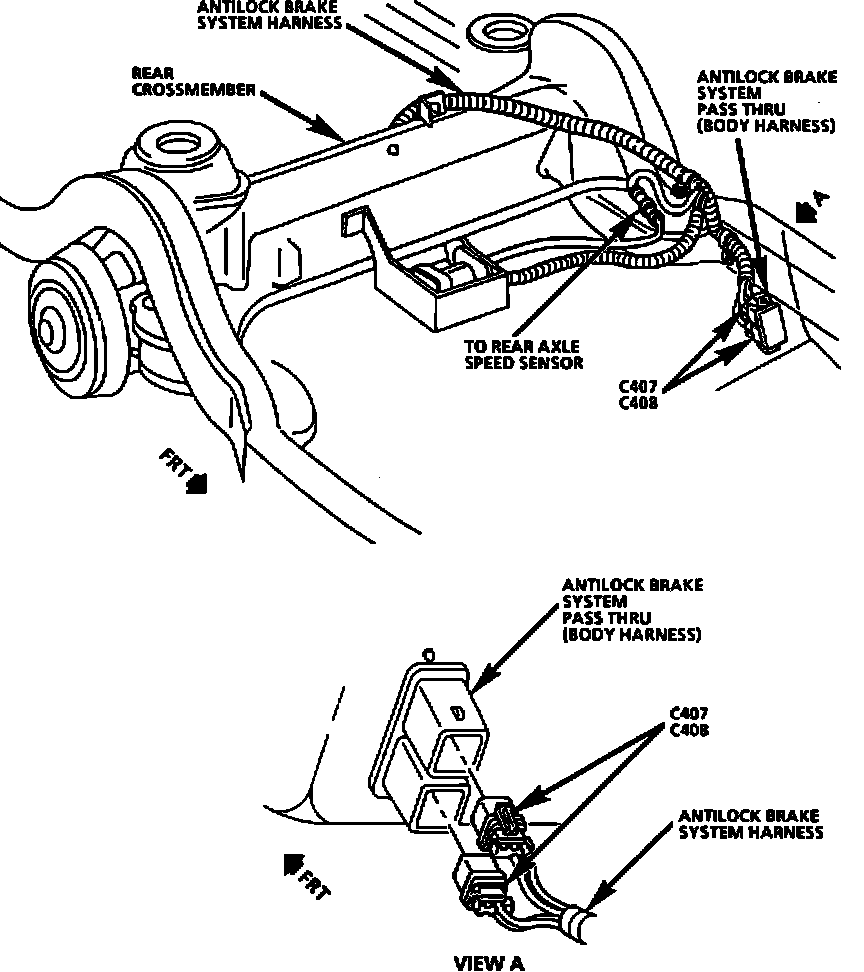 ANTILOCK BRAKE SYSTEM HARNESS

REAR CROSSMEMBER

ANTILOCK BRAKE SYSTEM PASS THRU (BODY HARNESS)

A

TO REAR AXLE SPEED SENSOR

C407
C408

FRT

ANTILOCK BRAKE SYSTEM PASS THRU (BODY HARNESS)

C407
C408

ANTILOCK BRAKE SYSTEM HARNESS

FRT

VIEW A