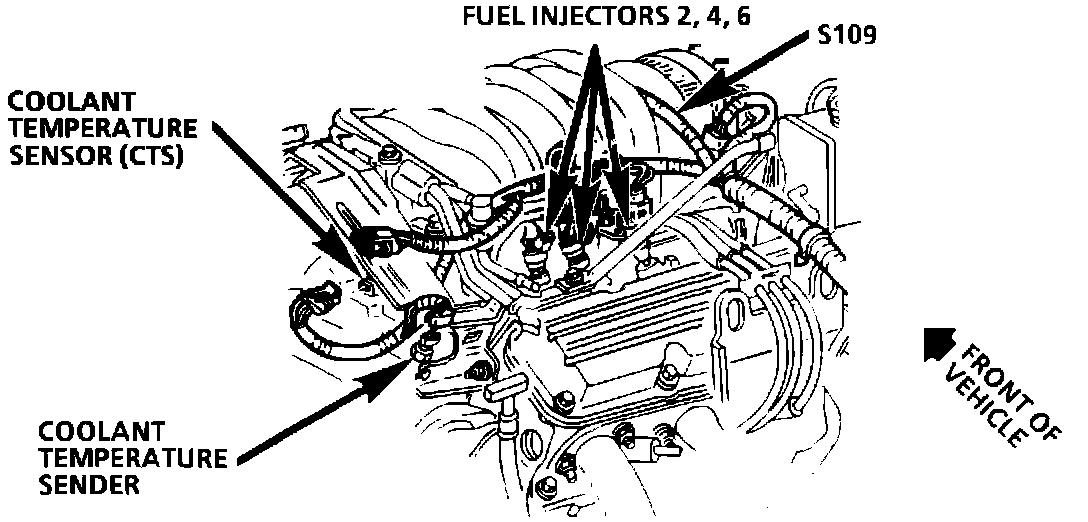 FUEL INJECTORS 2, 4, 6

S109

COOLANT TEMPERATURE SENSOR (CTS)

COOLANT TEMPERATURE SENDER

FRONT OF VEHICLE