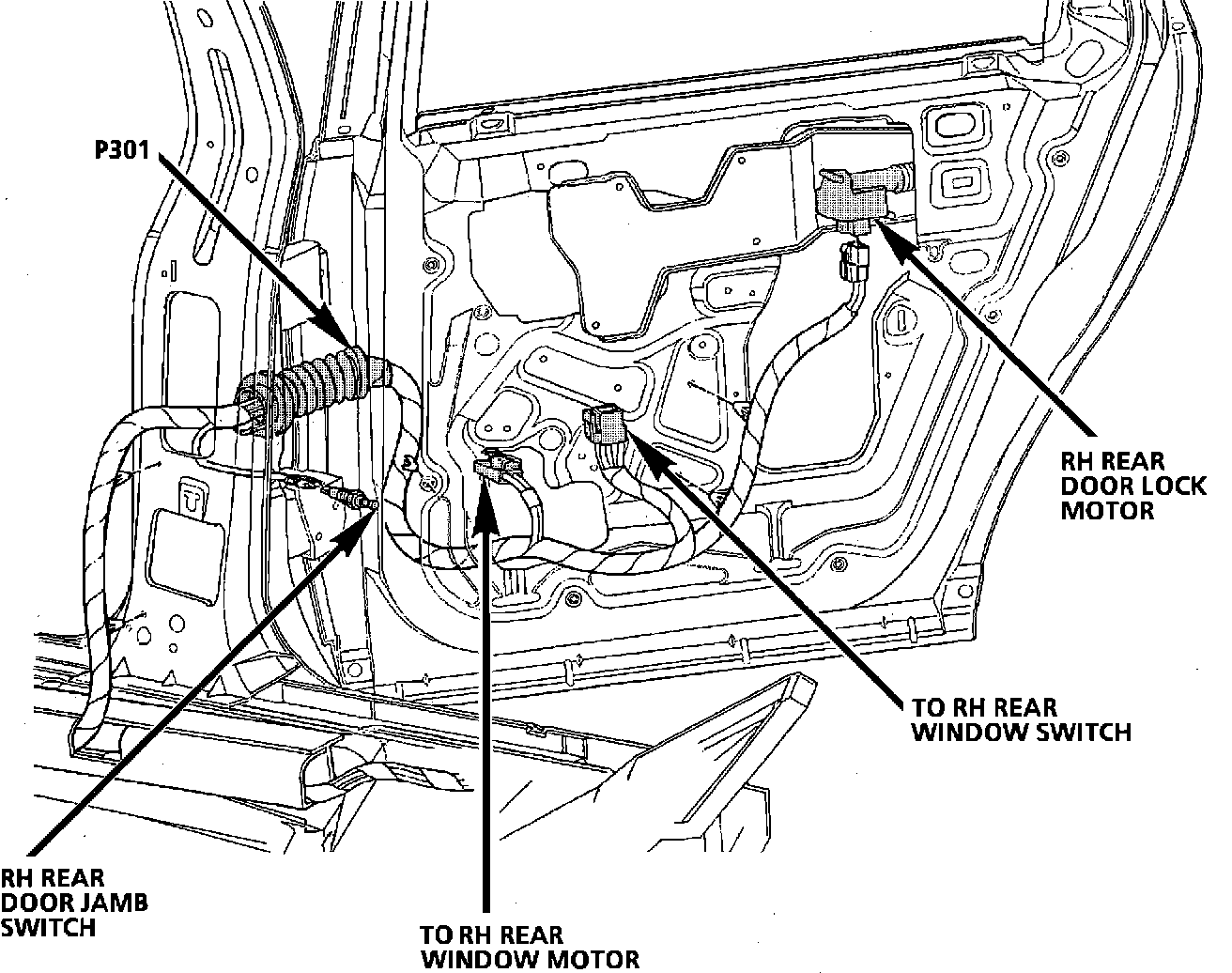 P301

RH REAR
DOOR LOCK
MOTOR

TO RH REAR
WINDOW SWITCH

RH REAR
DOOR JAMB
SWITCH

TO RH REAR
WINDOW MOTOR