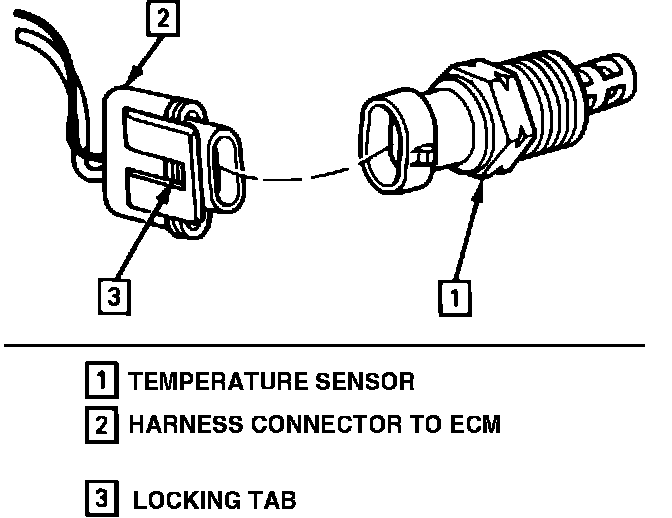 2

3

1

1 TEMPERATURE SENSOR
2 HARNESS CONNECTOR TO ECM

3 LOCKING TAB