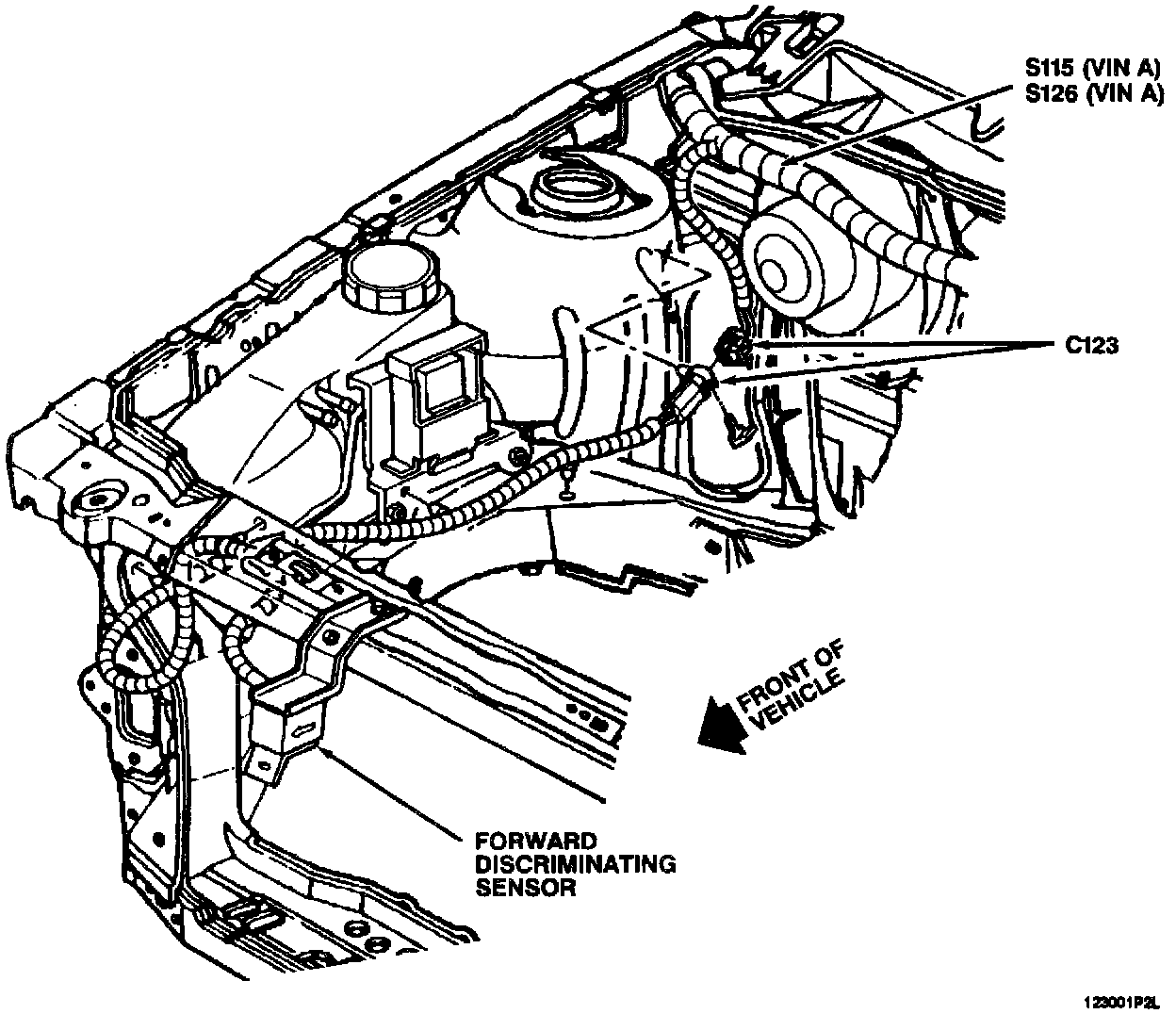 S115 (VIN A)
S126 (VIN A)

C123

FRONT OF VEHICLE

FORWARD DISCRIMINATING SENSOR

123001P2L