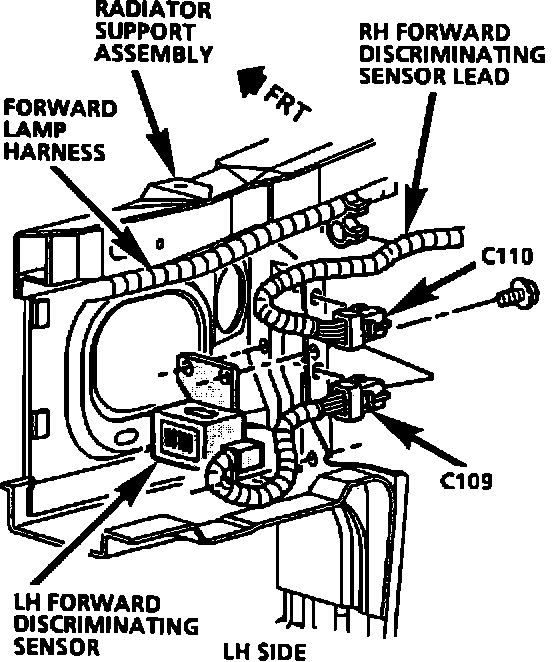 RADIATOR SUPPORT ASSEMBLY

RH FORWARD DISCRIMINATING SENSOR LEAD

FRT

FORWARD LAMP HARNESS

C110

C109

LH FORWARD DISCRIMINATING SENSOR

LH SIDE