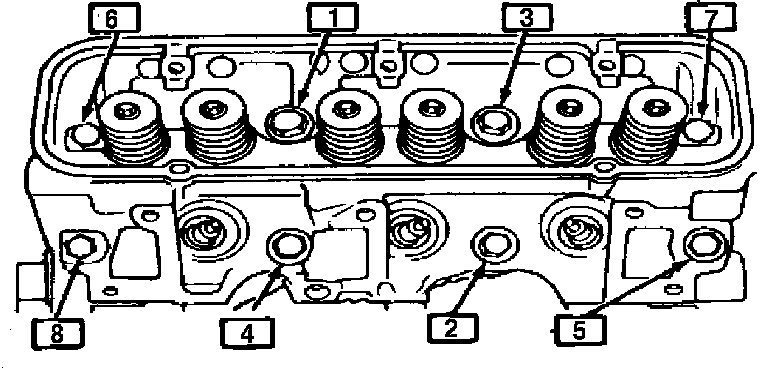 6
1
3
7
8
4
2
5