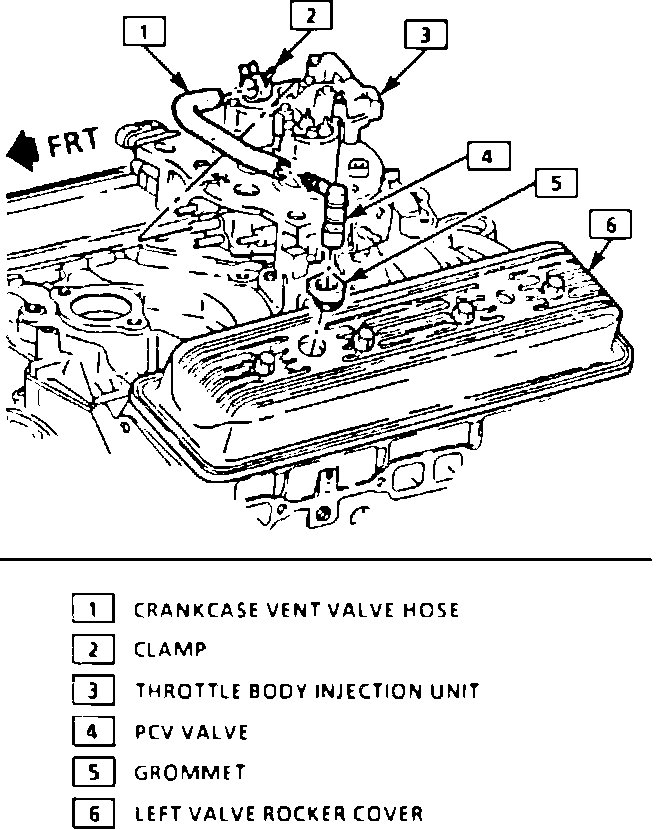 1
2
3
FRT
4
5
6

1 CRANKCASE VENT VALVE HOSE
2 CLAMP
3 THROTTLE BODY INJECTION UNIT
4 PCV VALVE
5 GROMMET
6 LEFT VALVE ROCKER COVER