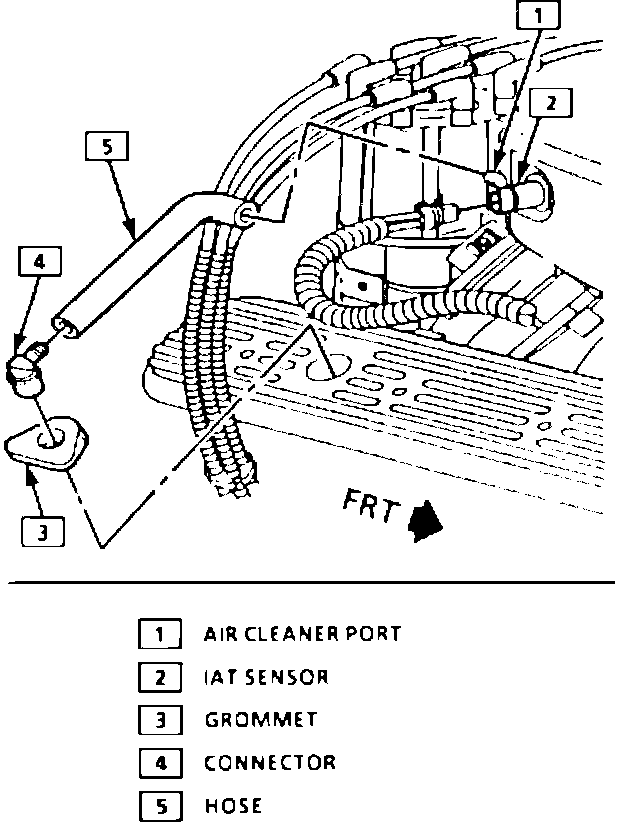 1
2
5
4
3
FRT

1 AIR CLEANER PORT
2 IAT SENSOR
3 GROMMET
4 CONNECTOR
5 HOSE