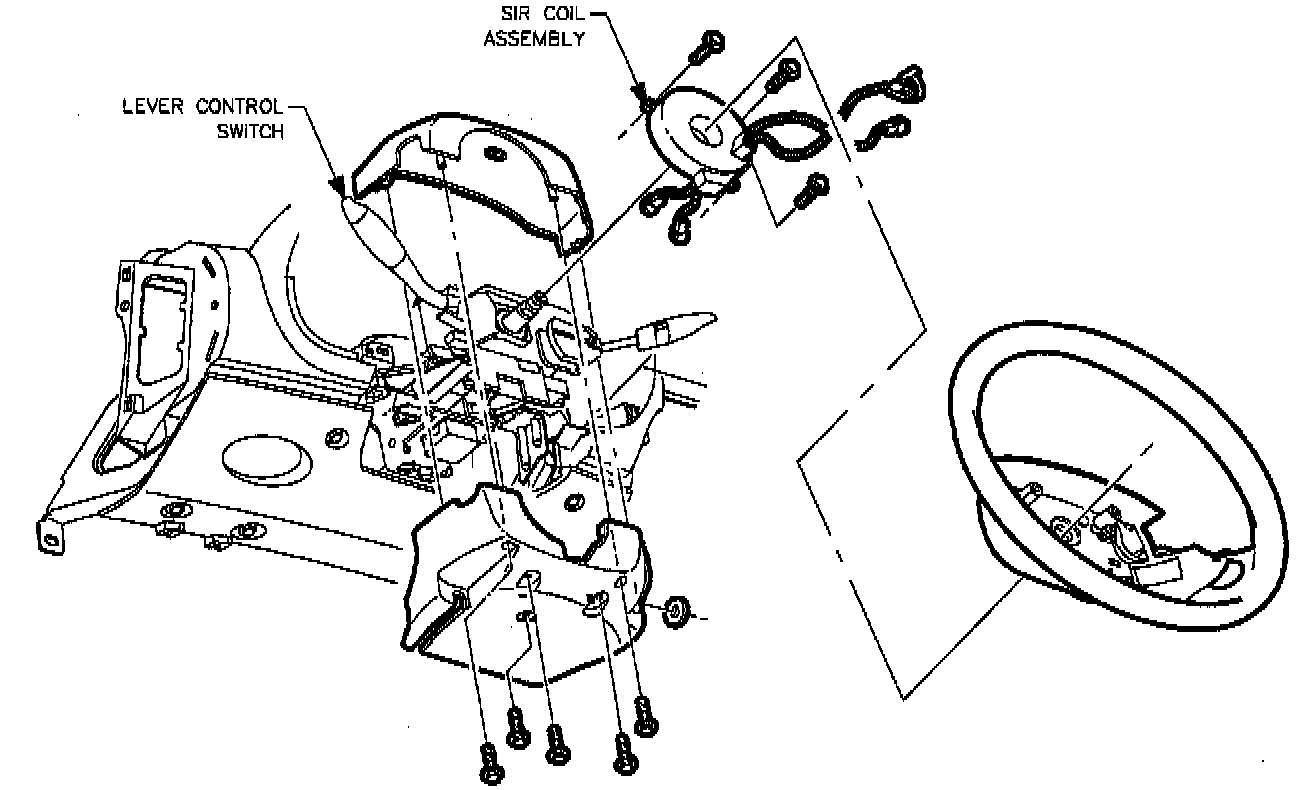 SIR COIL
ASSEMBLY

LEVER CONTROL
SWITCH