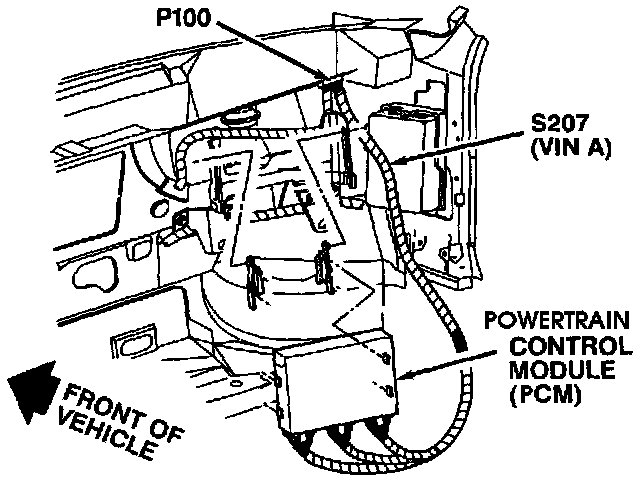 P100

S207
(VIN A)

POWERTRAIN
CONTROL
MODULE
(PCM)

FRONT OF
VEHICLE