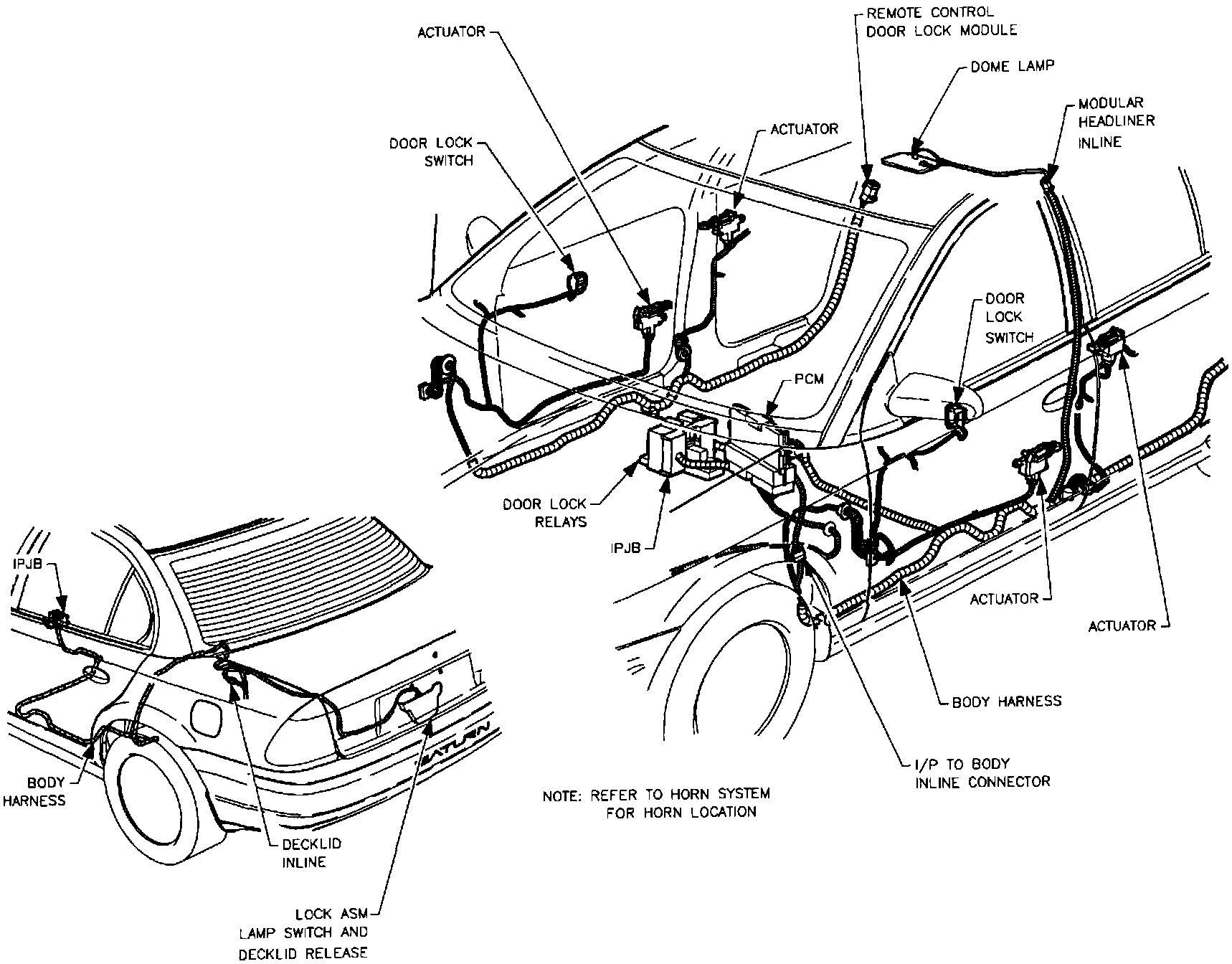 ACTUATOR

REMOTE CONTROL DOOR LOCK MODULE

DOME LAMP

MODULAR HEADLINER INLINE

DOOR LOCK SWITCH

ACTUATOR

DOOR LOCK SWITCH

PCM

DOOR LOCK RELAYS

IPJB

ACTUATOR

ACTUATOR

BODY HARNESS

I/P TO BODY INLINE CONNECTOR

NOTE: REFER TO HORN SYSTEM FOR HORN LOCATION

IPJB

BODY HARNESS

DECKLID INLINE

LOCK ASM LAMP SWITCH AND DECKLID RELEASE

SATURN