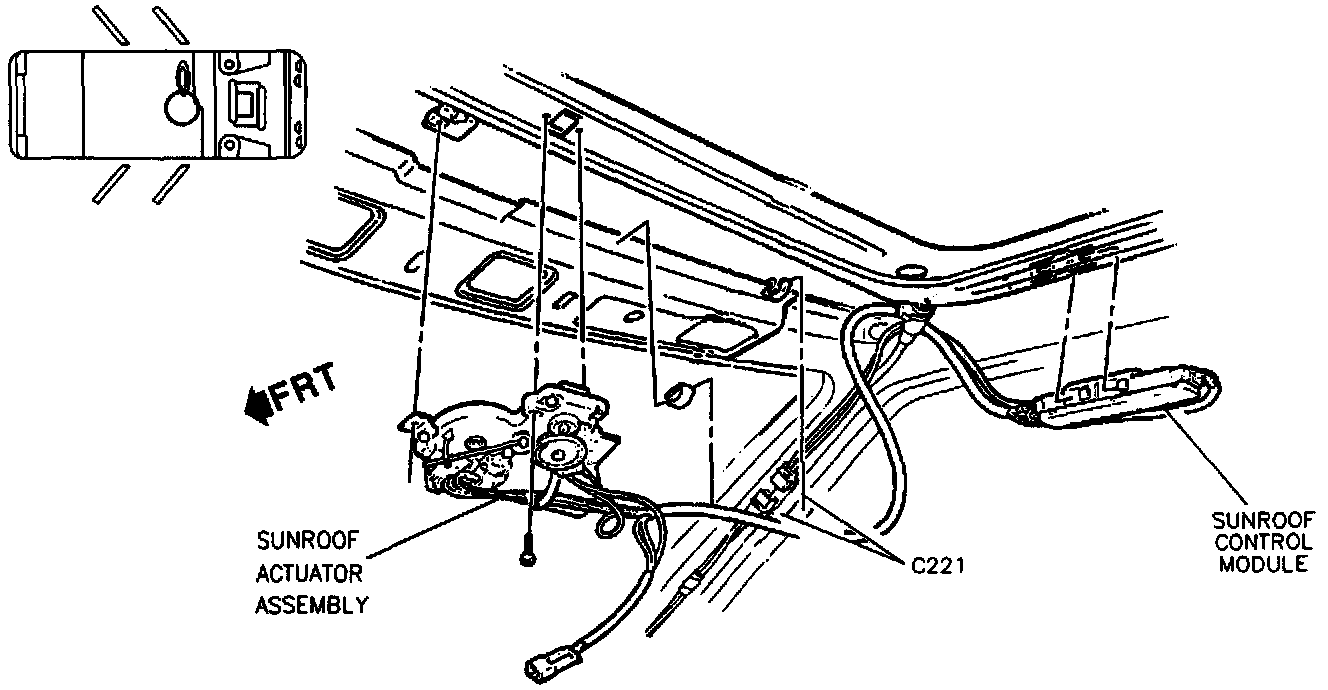 FRT

SUNROOF ACTUATOR ASSEMBLY

C221

SUNROOF CONTROL MODULE