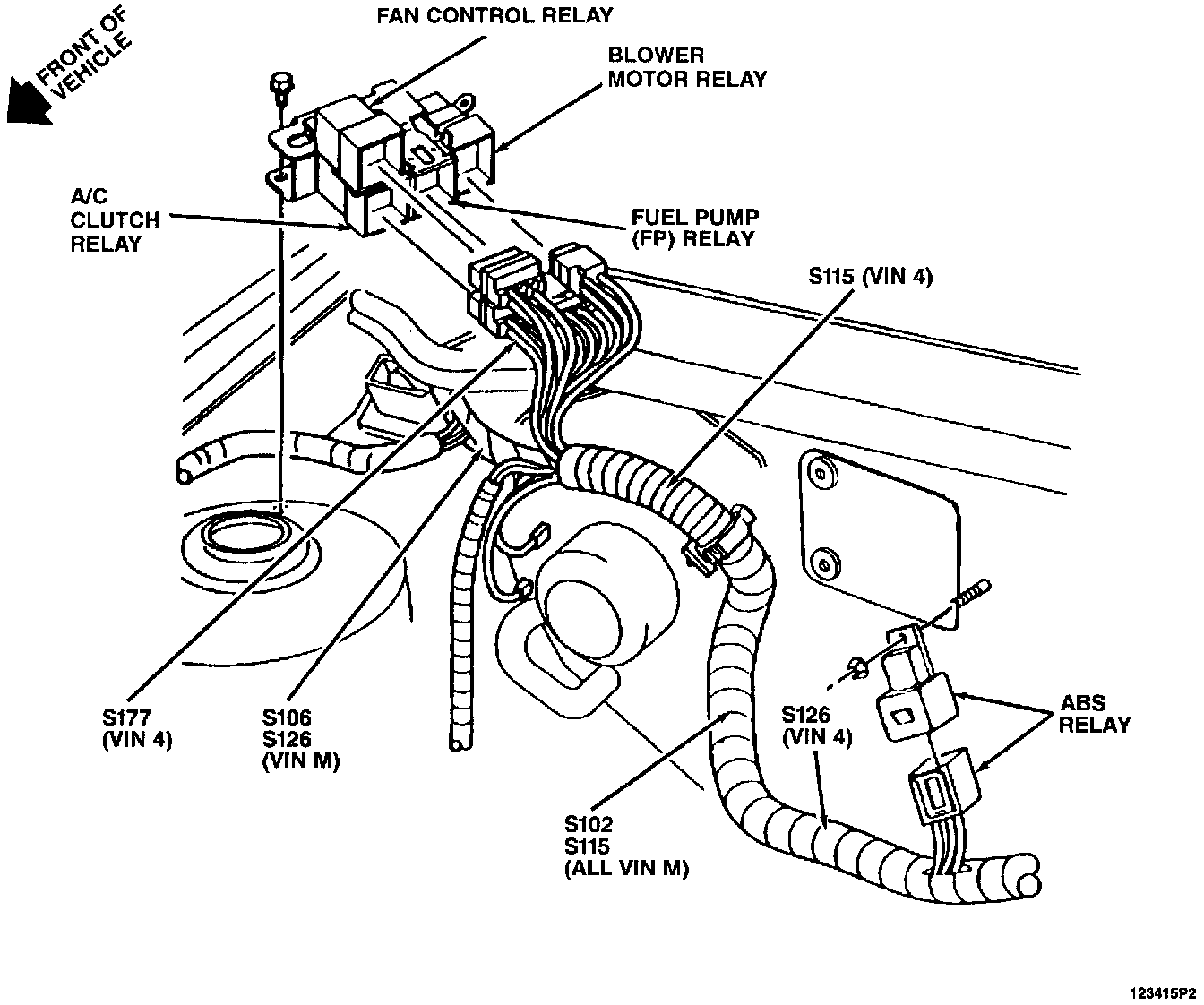 FRONT OF VEHICLE

FAN CONTROL RELAY

BLOWER MOTOR RELAY

A/C CLUTCH RELAY

FUEL PUMP (FP) RELAY

S115 (VIN 4)

S177 (VIN 4)

S106 S126 (VIN M)

S102 S115 (ALL VIN M)

S126 (VIN 4)

ABS RELAY

123415P2