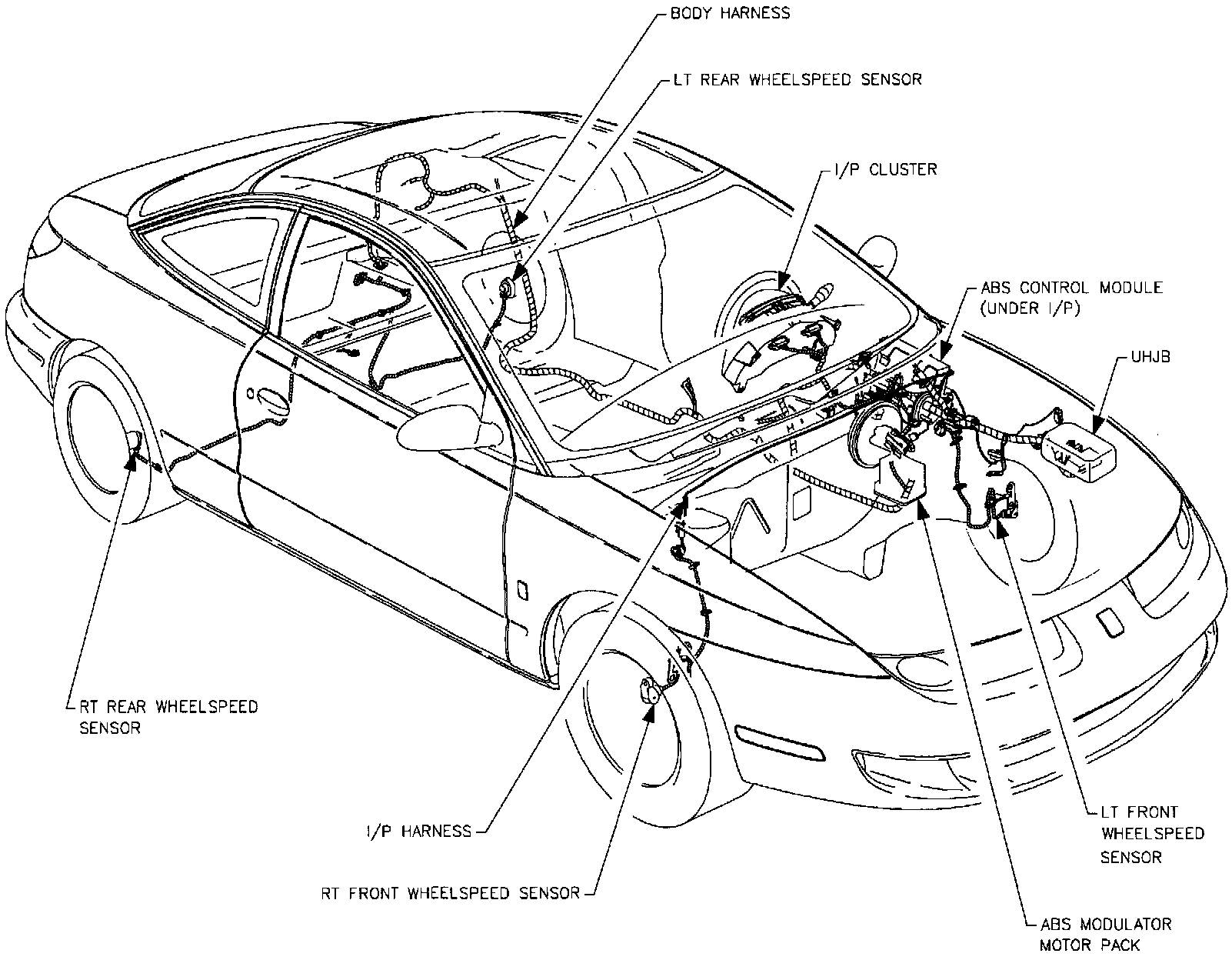 BODY HARNESS

LT REAR WHEELSPEED SENSOR

I/P CLUSTER

ABS CONTROL MODULE (UNDER I/P)

UHJB

RT REAR WHEELSPEED SENSOR

I/P HARNESS

RT FRONT WHEELSPEED SENSOR

LT FRONT WHEELSPEED SENSOR

ABS MODULATOR MOTOR PACK