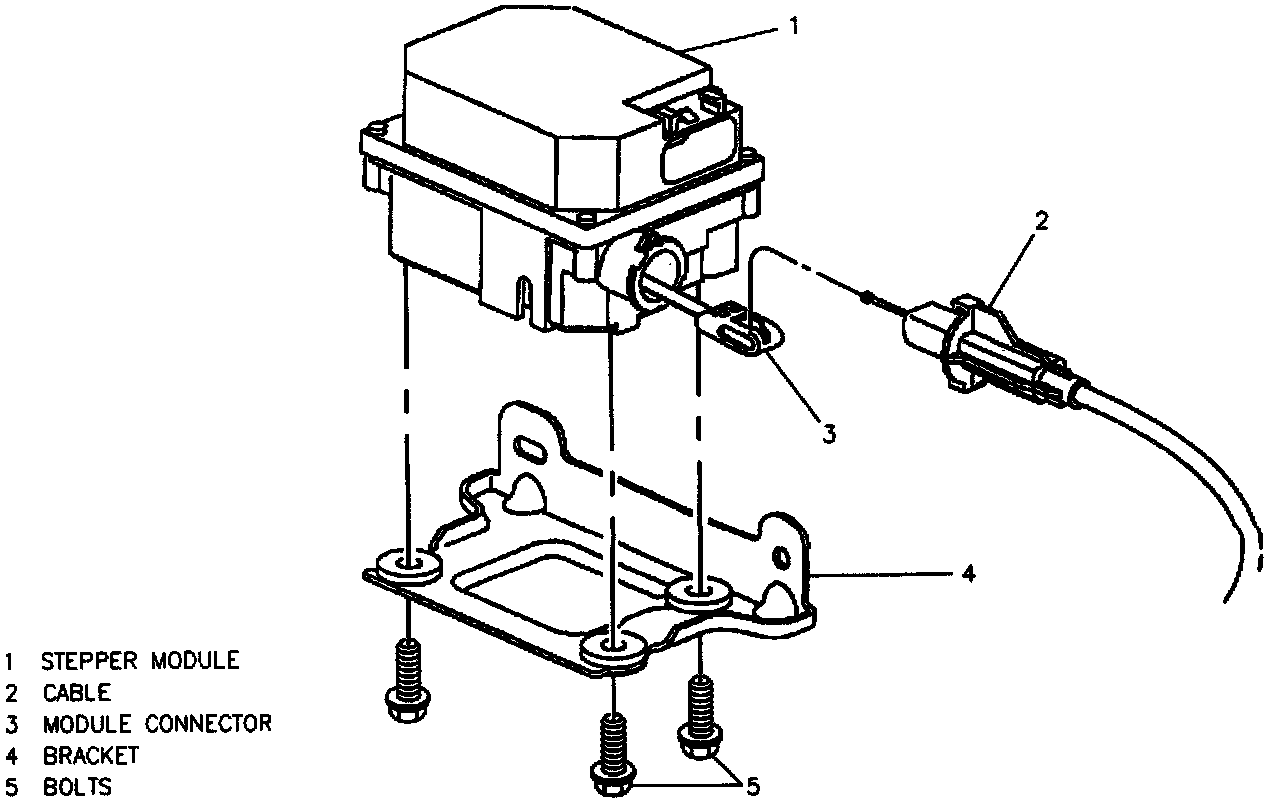 1
2
3
4
5

1 STEPPER MODULE
2 CABLE
3 MODULE CONNECTOR
4 BRACKET
5 BOLTS