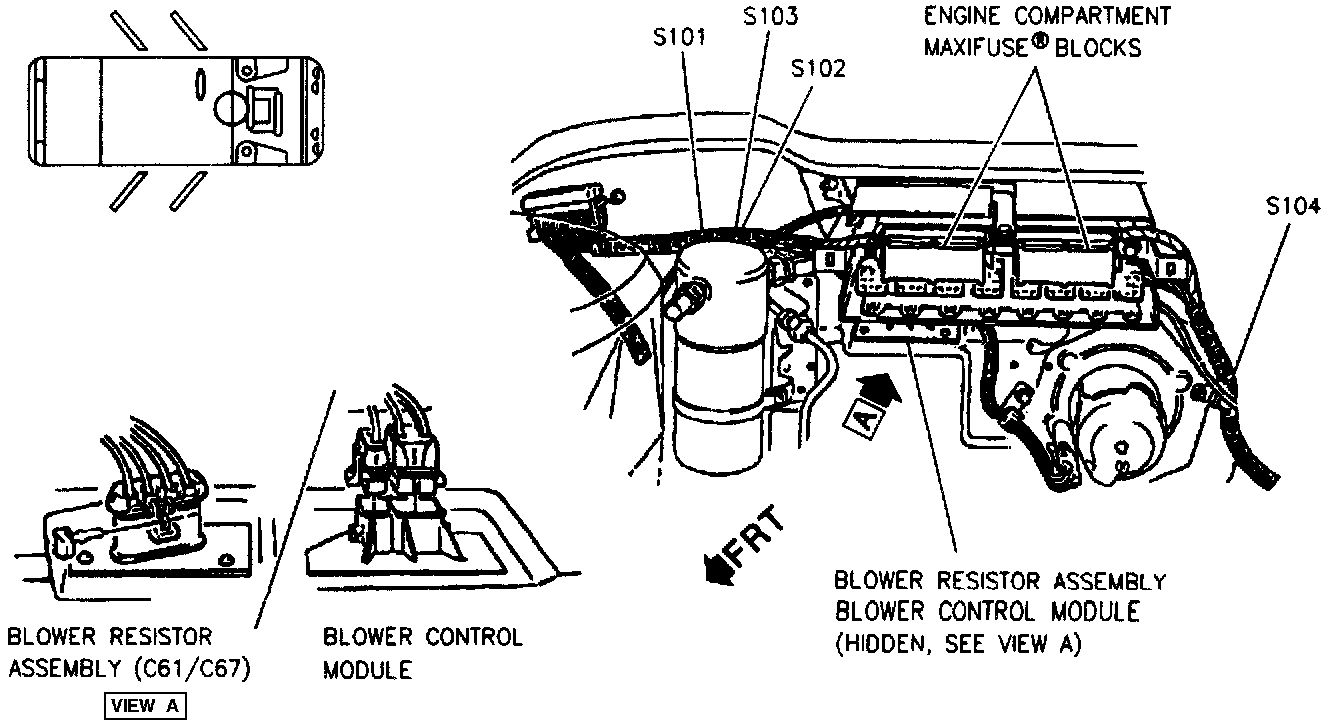 S101
S103
S102
ENGINE COMPARTMENT MAXIFUSE® BLOCKS
S104
A
FRT
BLOWER RESISTOR ASSEMBLY
BLOWER CONTROL MODULE
(HIDDEN, SEE VIEW A)

BLOWER RESISTOR ASSEMBLY (C61/C67)

BLOWER CONTROL MODULE

VIEW A