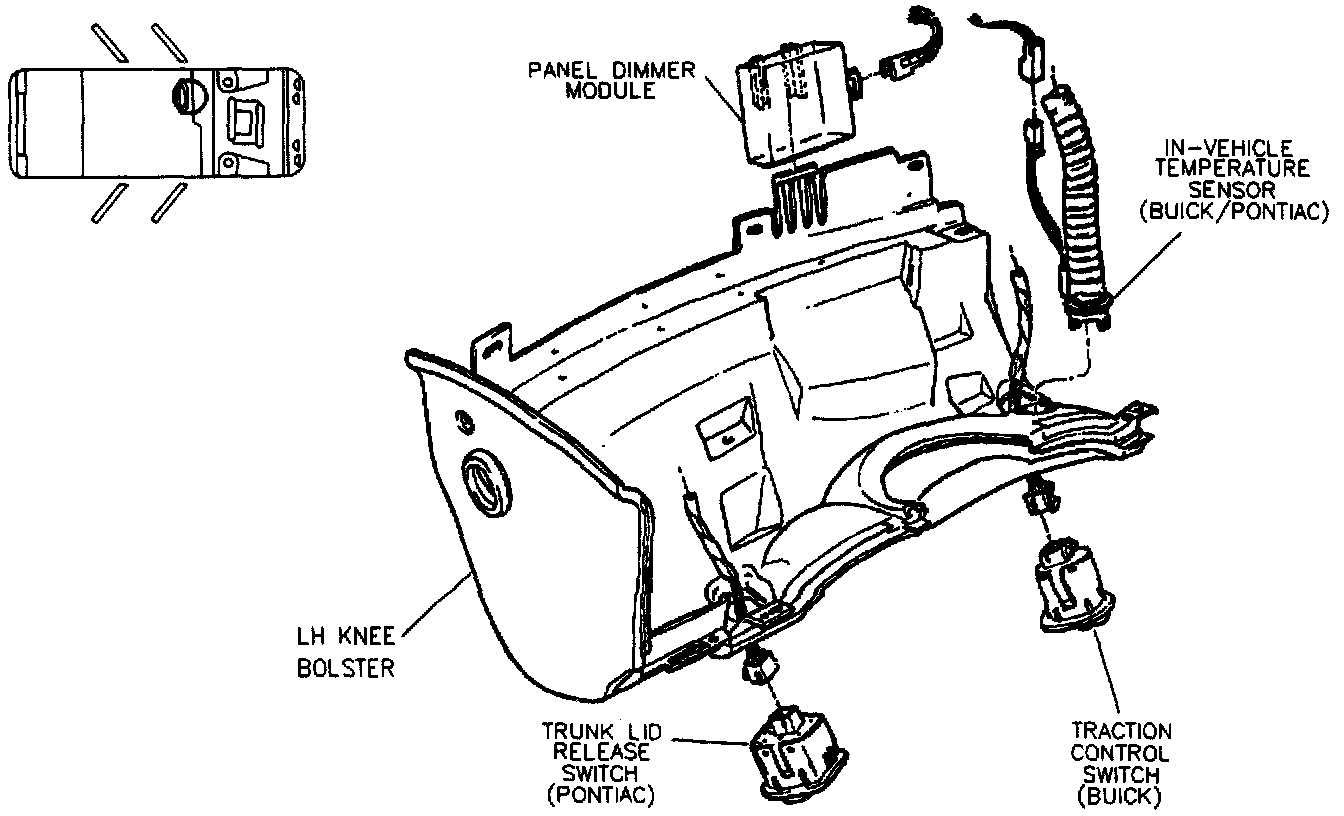 PANEL DIMMER MODULE

IN-VEHICLE TEMPERATURE SENSOR (BUICK/PONTIAC)

LH KNEE BOLSTER

TRUNK LID RELEASE SWITCH (PONTIAC)

TRACTION CONTROL SWITCH (BUICK)