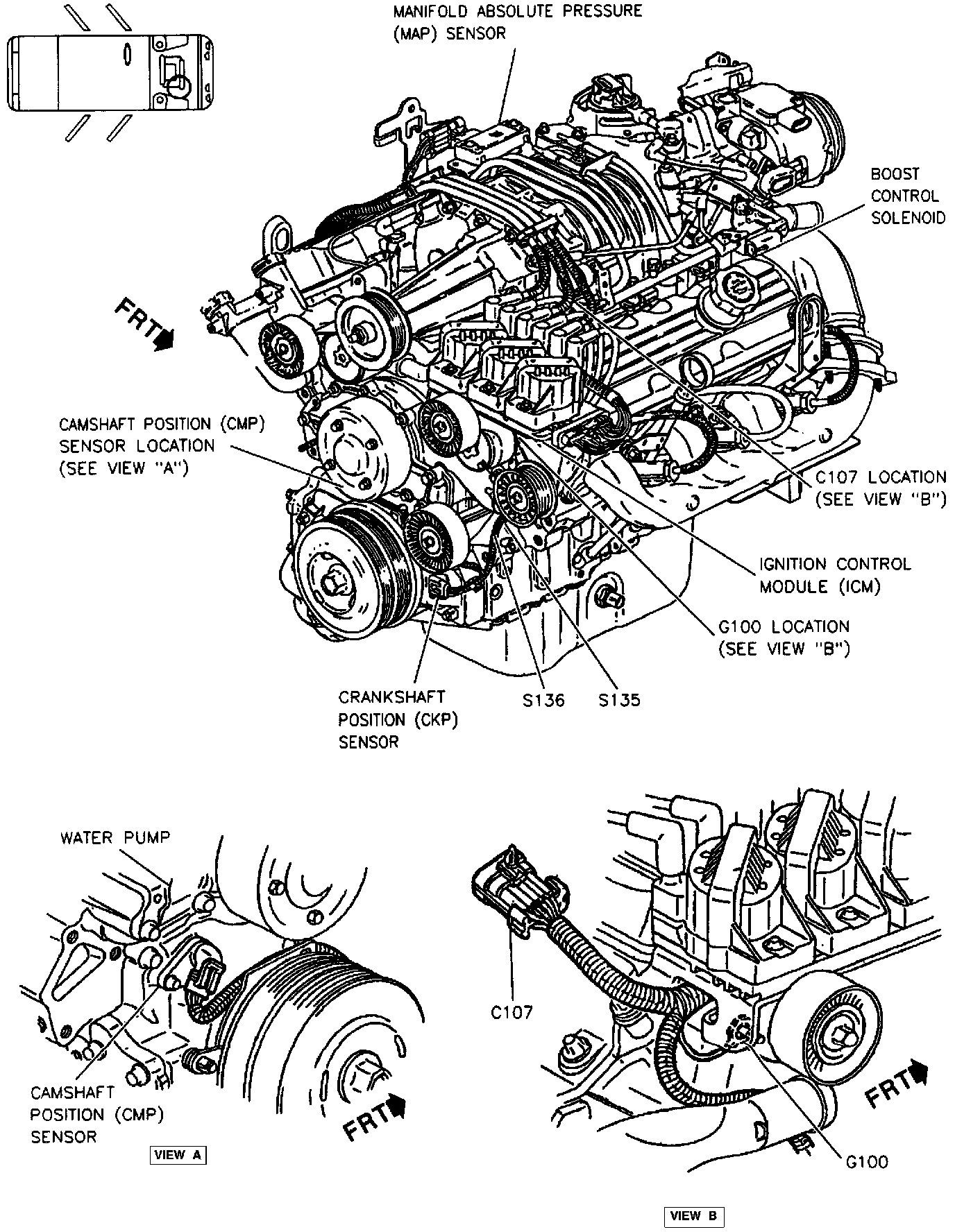 MANIFOLD ABSOLUTE PRESSURE (MAP) SENSOR

BOOST CONTROL SOLENOID

FRT

CAMSHAFT POSITION (CMP) SENSOR LOCATION (SEE VIEW "A")

C107 LOCATION (SEE VIEW "B")

IGNITION CONTROL MODULE (ICM)

G100 LOCATION (SEE VIEW "B")

CRANKSHAFT POSITION (CKP) SENSOR

S136

S135

WATER PUMP

CAMSHAFT POSITION (CMP) SENSOR

FRT

VIEW A

C107

FRT

G100

VIEW B