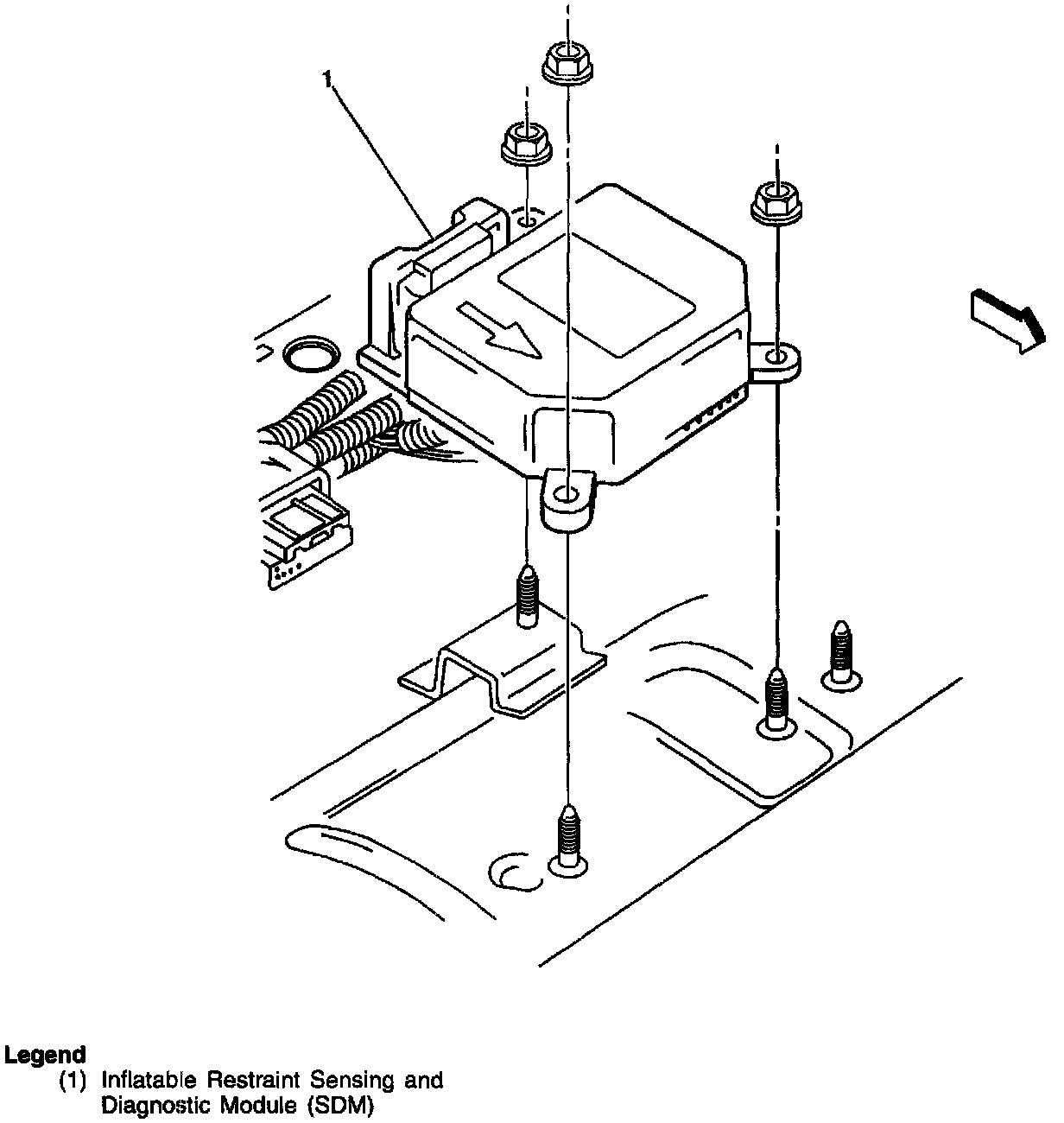 1

Legend
(1) Inflatable Restraint Sensing and Diagnostic Module (SDM)