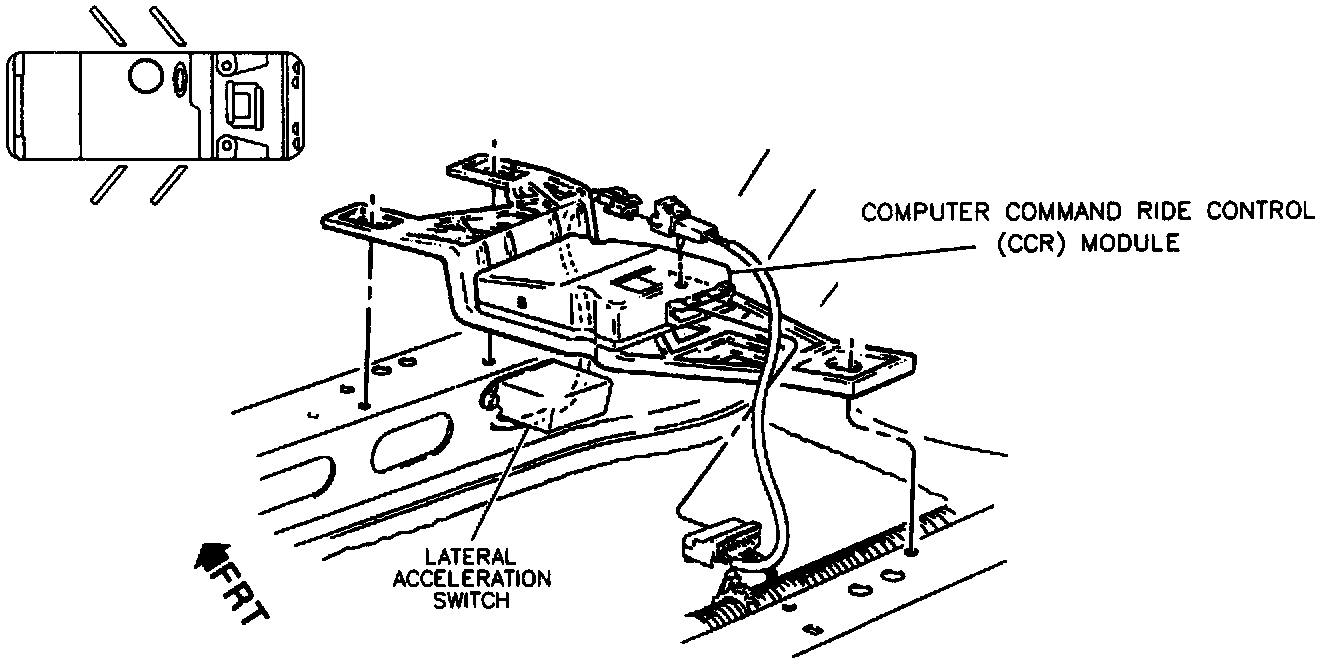 COMPUTER COMMAND RIDE CONTROL (CCR) MODULE

LATERAL ACCELERATION SWITCH

FRT