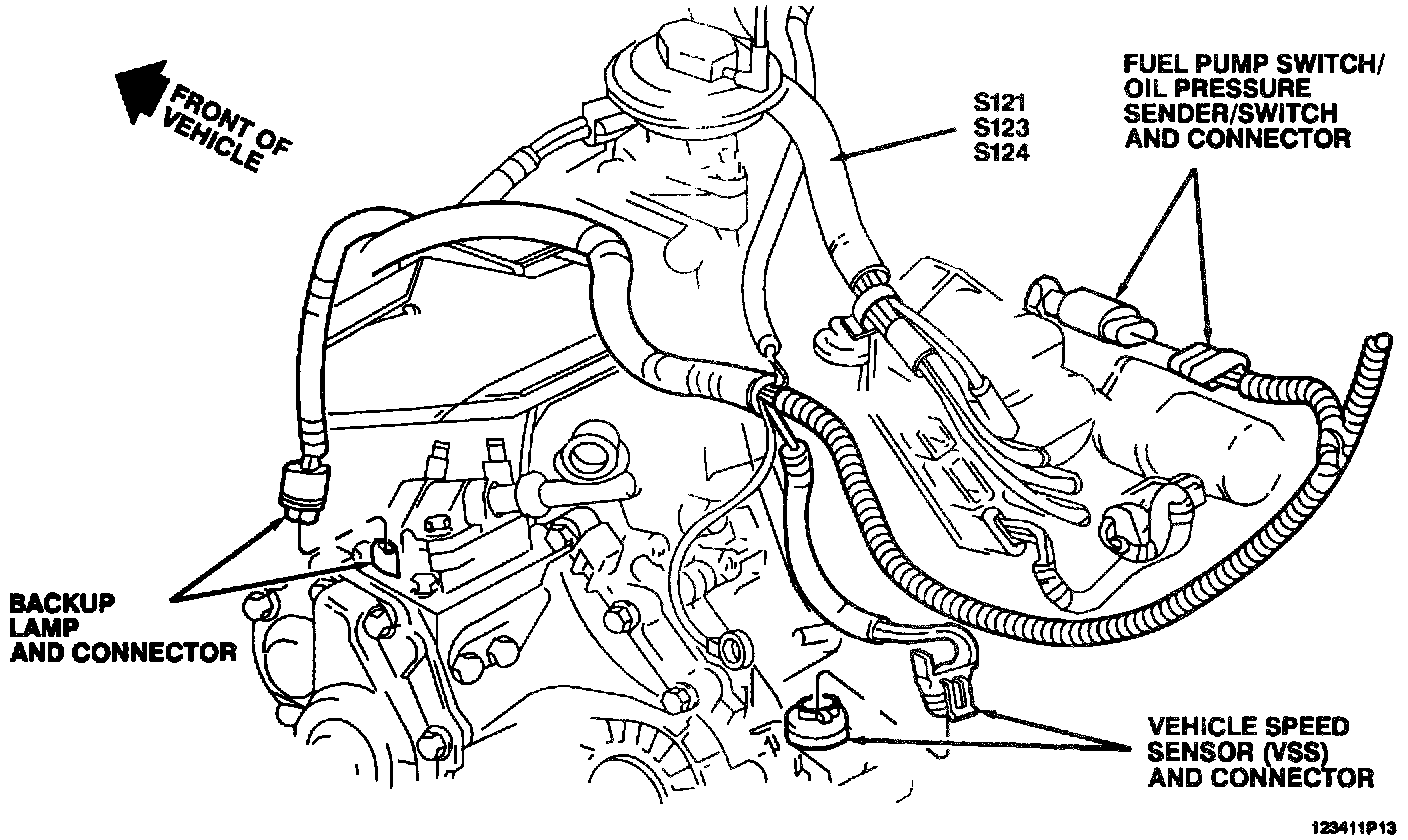 FRONT OF VEHICLE

S121
S123
S124

FUEL PUMP SWITCH/
OIL PRESSURE
SENDER/SWITCH
AND CONNECTOR

BACKUP
LAMP
AND CONNECTOR

VEHICLE SPEED
SENSOR (VSS)
AND CONNECTOR

123411P13