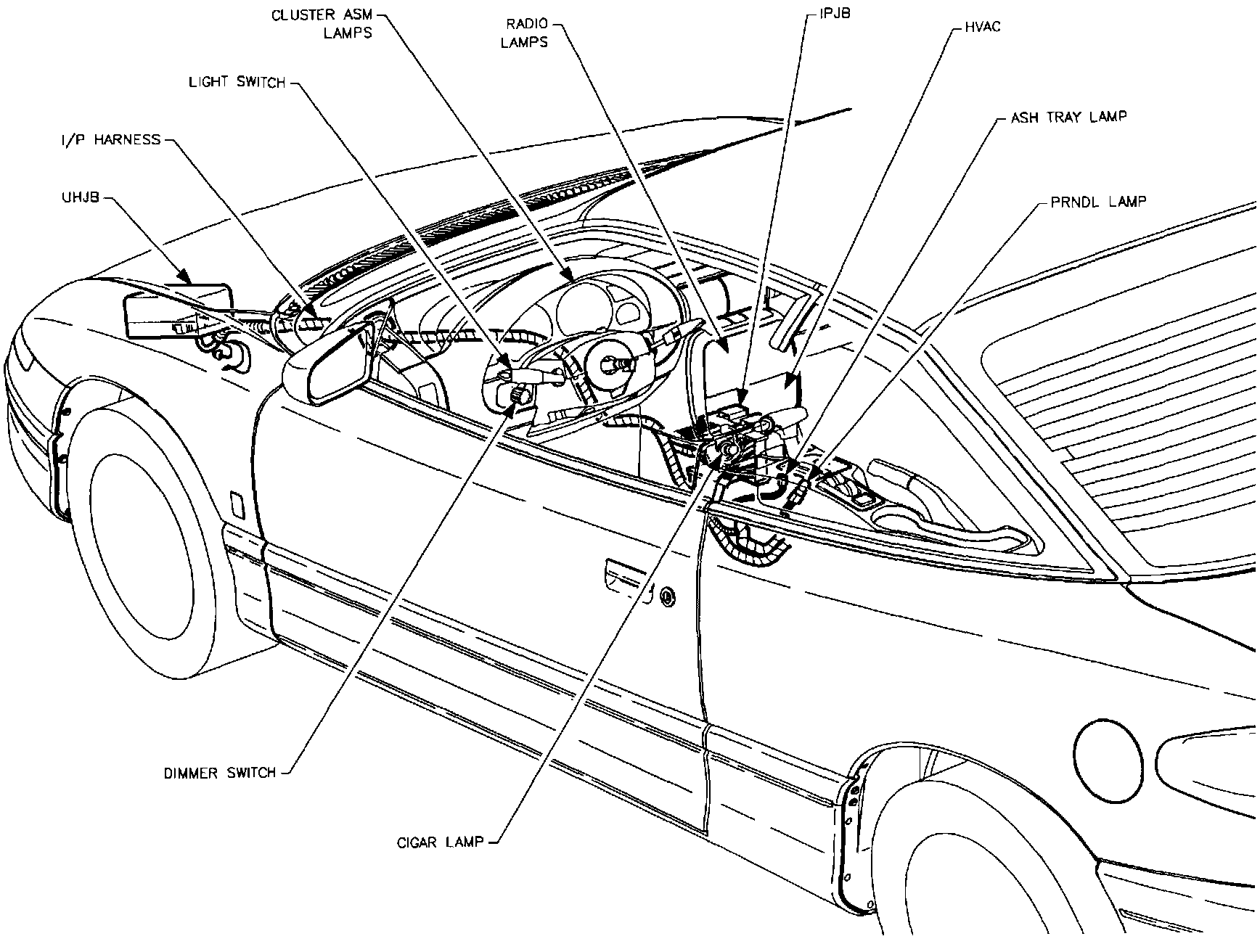 CLUSTER ASM LAMPS

RADIO LAMPS

IPJB

HVAC

LIGHT SWITCH

ASH TRAY LAMP

I/P HARNESS

UHJB

PRNDL LAMP

DIMMER SWITCH

CIGAR LAMP