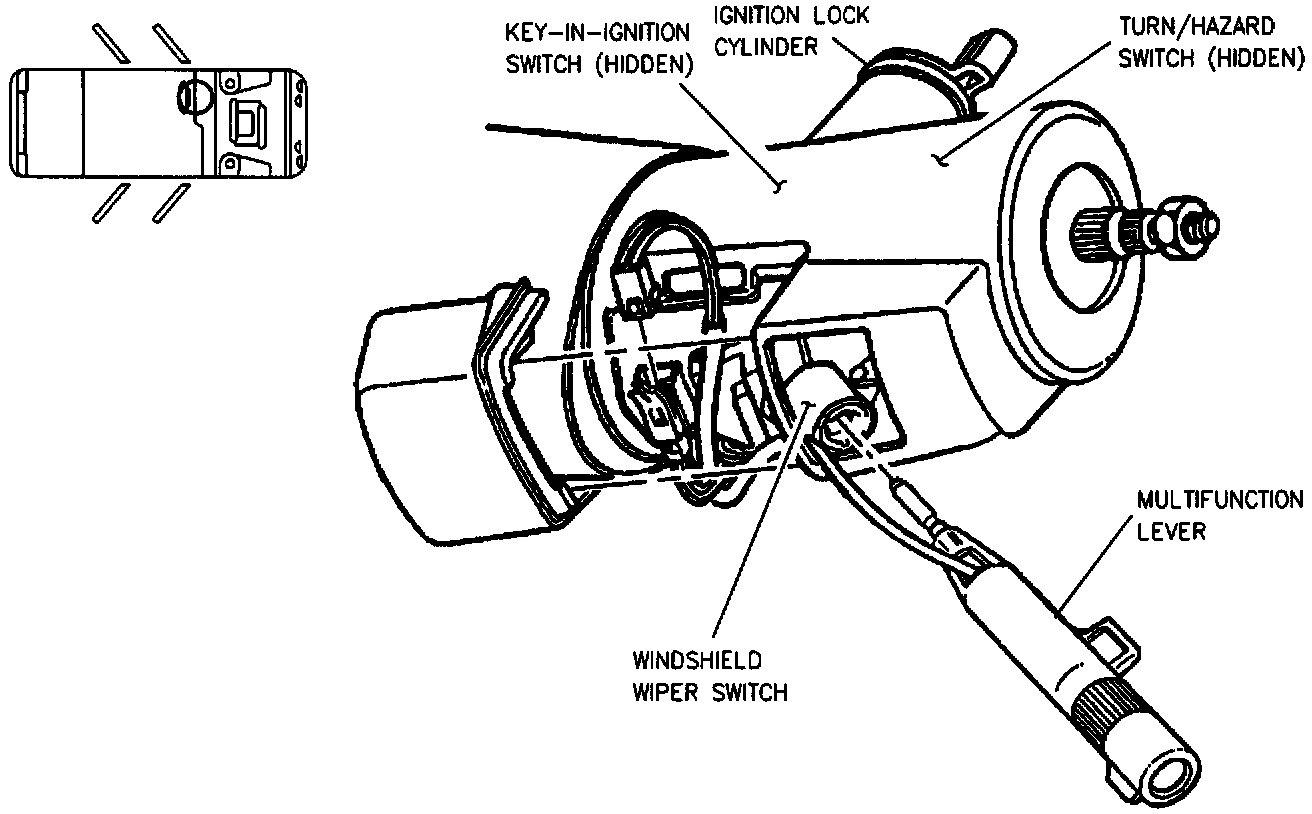 KEY-IN-IGNITION SWITCH (HIDDEN)

IGNITION LOCK CYLINDER

TURN/HAZARD SWITCH (HIDDEN)

MULTIFUNCTION LEVER

WINDSHIELD WIPER SWITCH