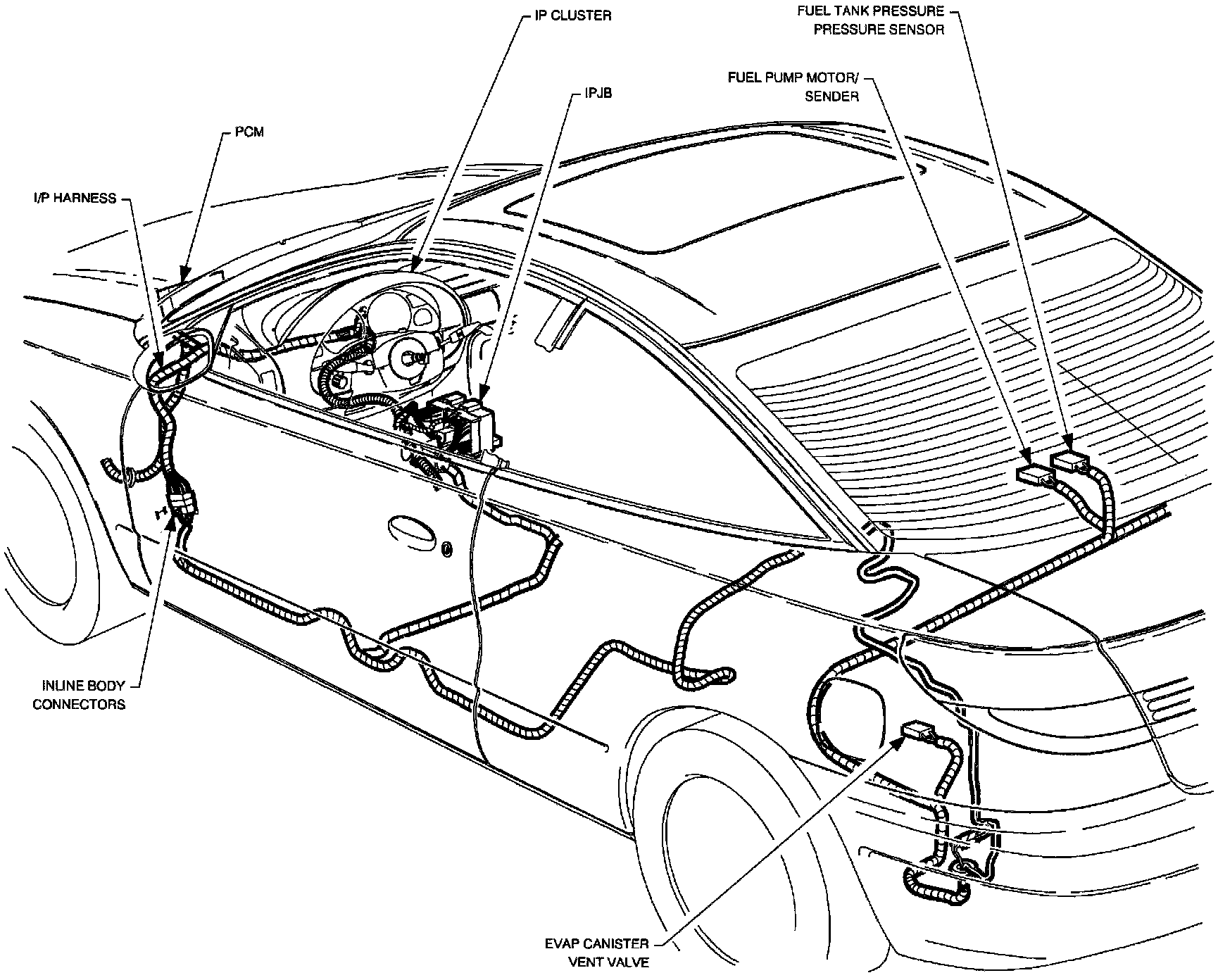 IP CLUSTER

FUEL TANK PRESSURE PRESSURE SENSOR

FUEL PUMP MOTOR/ SENDER

IPJB

PCM

I/P HARNESS

INLINE BODY CONNECTORS

EVAP CANISTER VENT VALVE