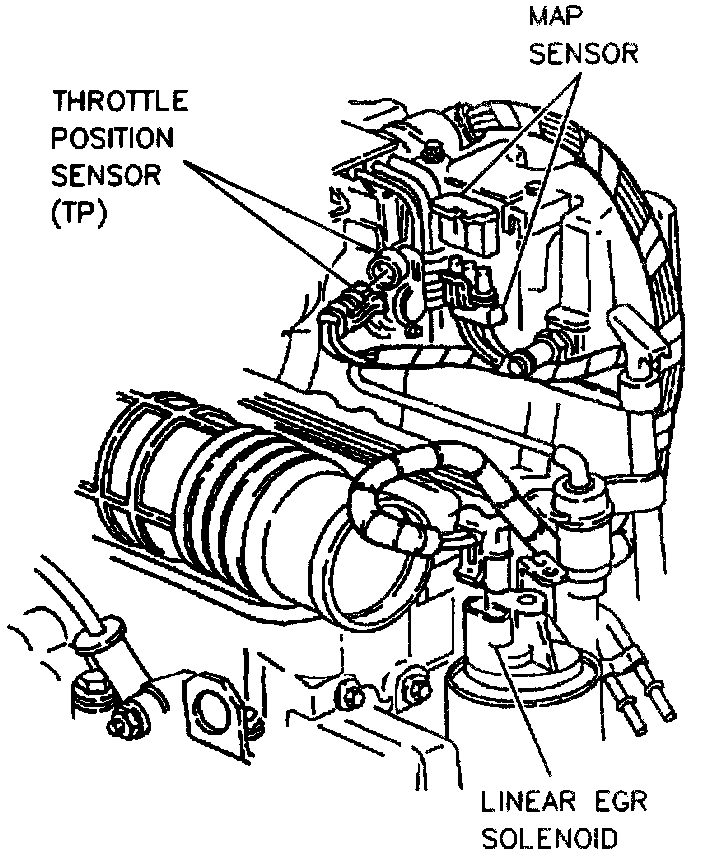 MAP SENSOR

THROTTLE POSITION SENSOR (TP)

LINEAR EGR SOLENOID