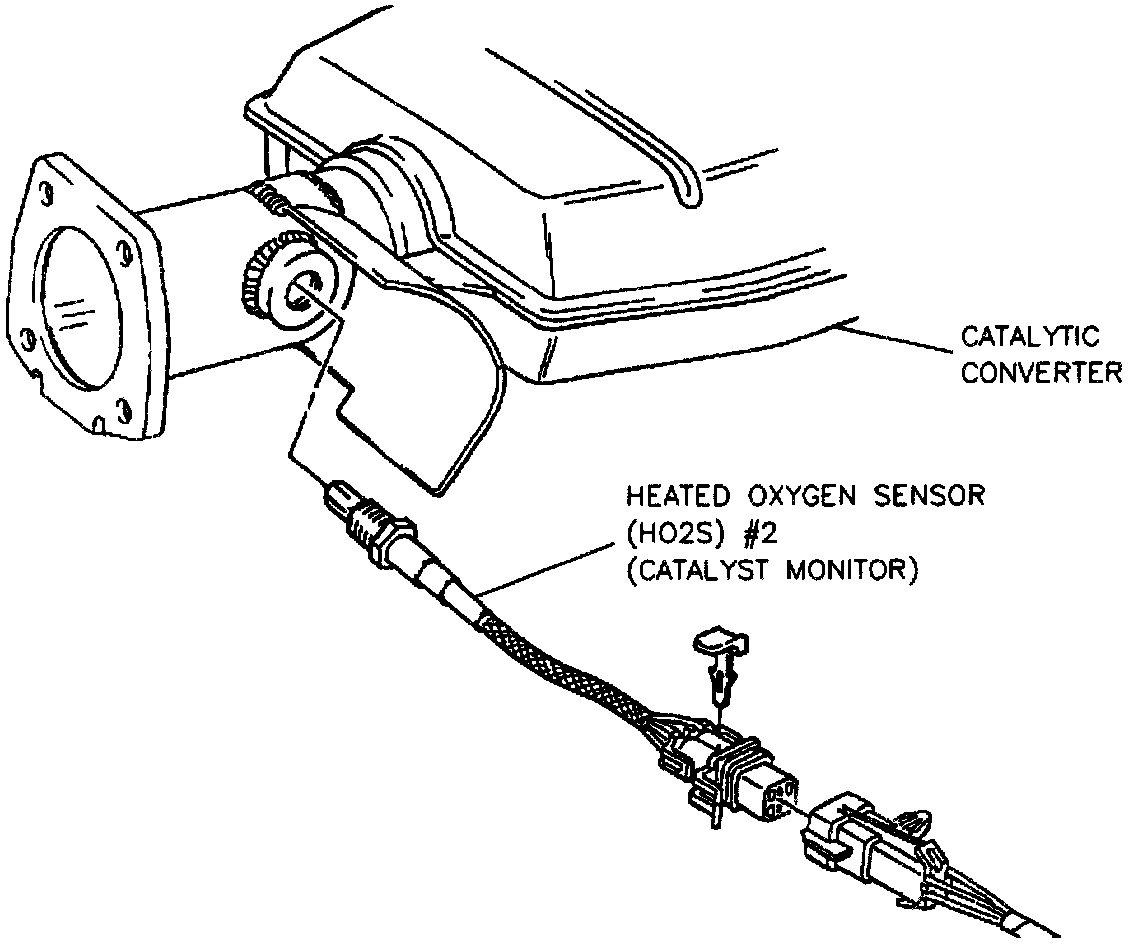 CATALYTIC CONVERTER

HEATED OXYGEN SENSOR (HO2S) #2 (CATALYST MONITOR)