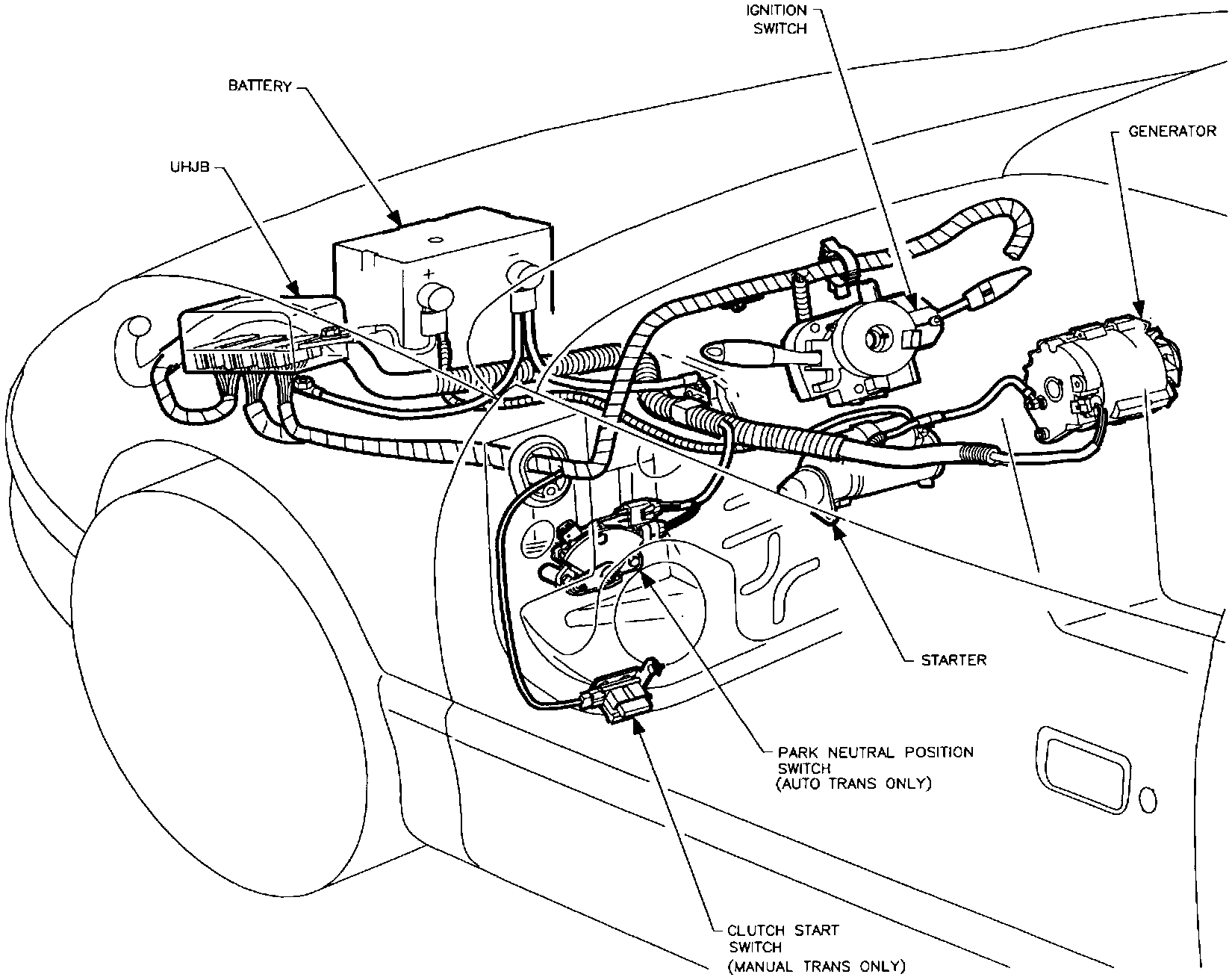 IGNITION SWITCH

BATTERY

GENERATOR

UHJB

+

STARTER

PARK NEUTRAL POSITION SWITCH (AUTO TRANS ONLY)

CLUTCH START SWITCH (MANUAL TRANS ONLY)