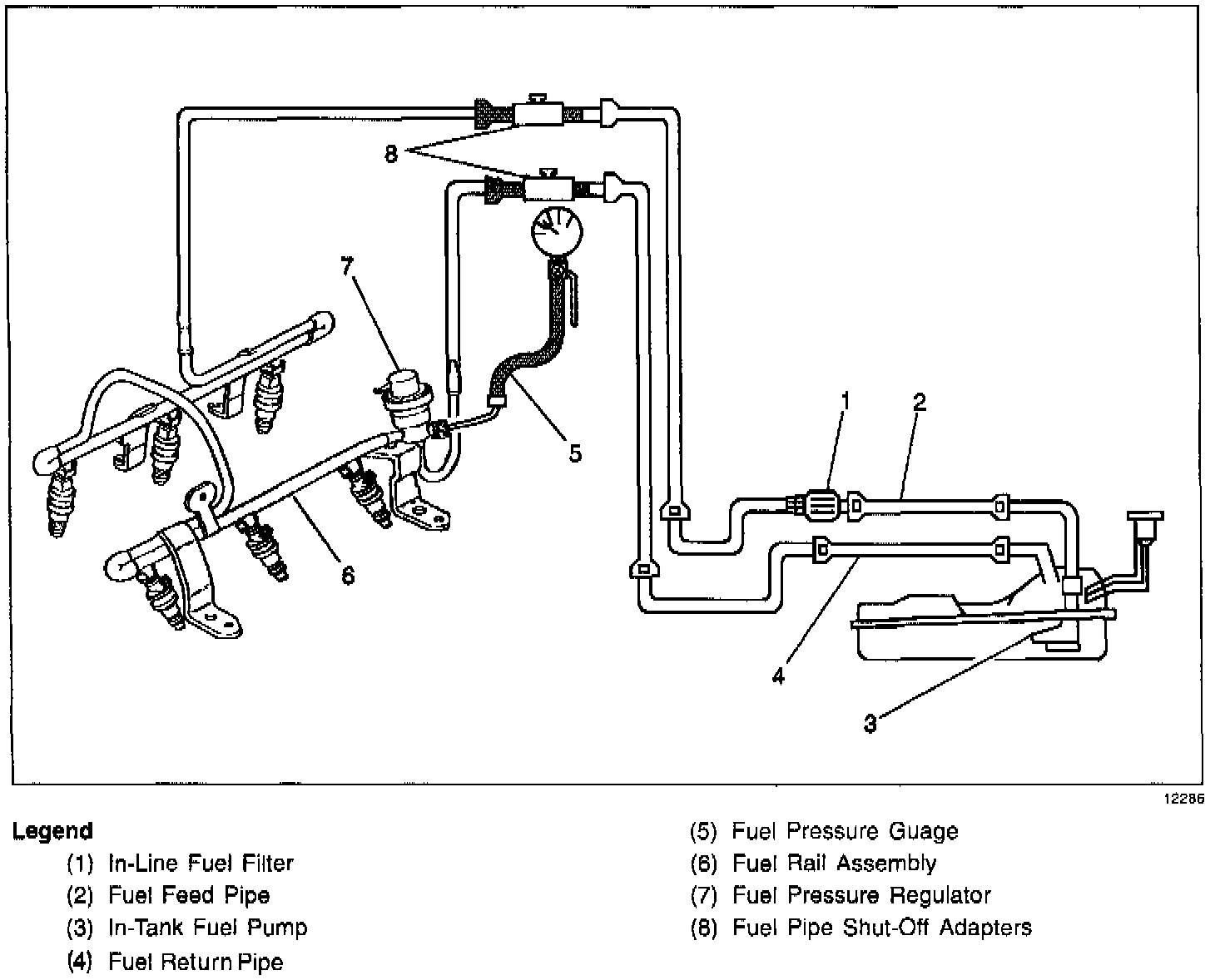 8

7

5

1

2

6

4

3

12286

Legend
(1) In-Line Fuel Filter
(2) Fuel Feed Pipe
(3) In-Tank Fuel Pump
(4) Fuel Return Pipe

(5) Fuel Pressure Guage
(6) Fuel Rail Assembly
(7) Fuel Pressure Regulator
(8) Fuel Pipe Shut-Off Adapters