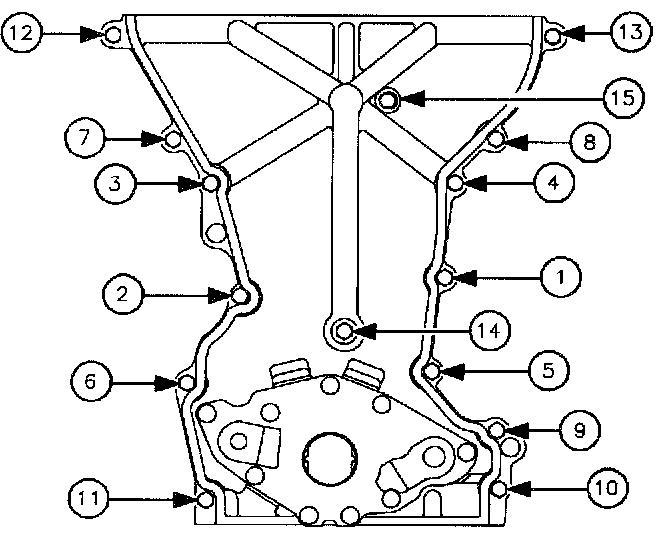 12
13
15
7
8
3
4
1
2
14
6
5
9
11
10