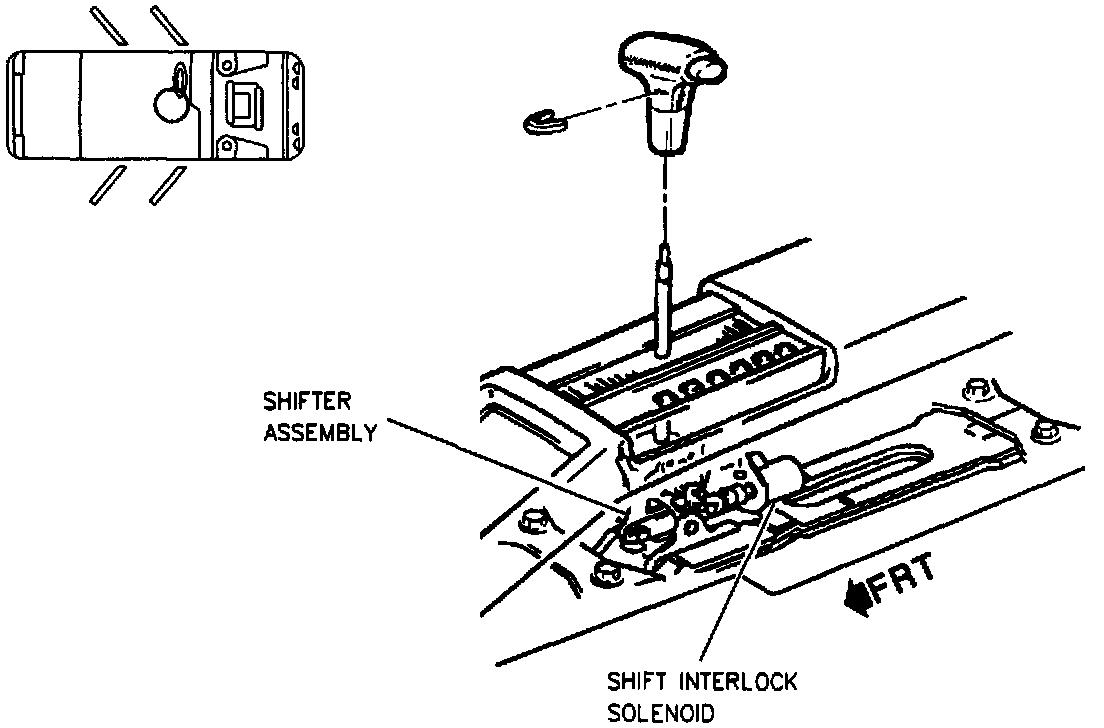 SHIFTER ASSEMBLY

FRT

SHIFT INTERLOCK SOLENOID