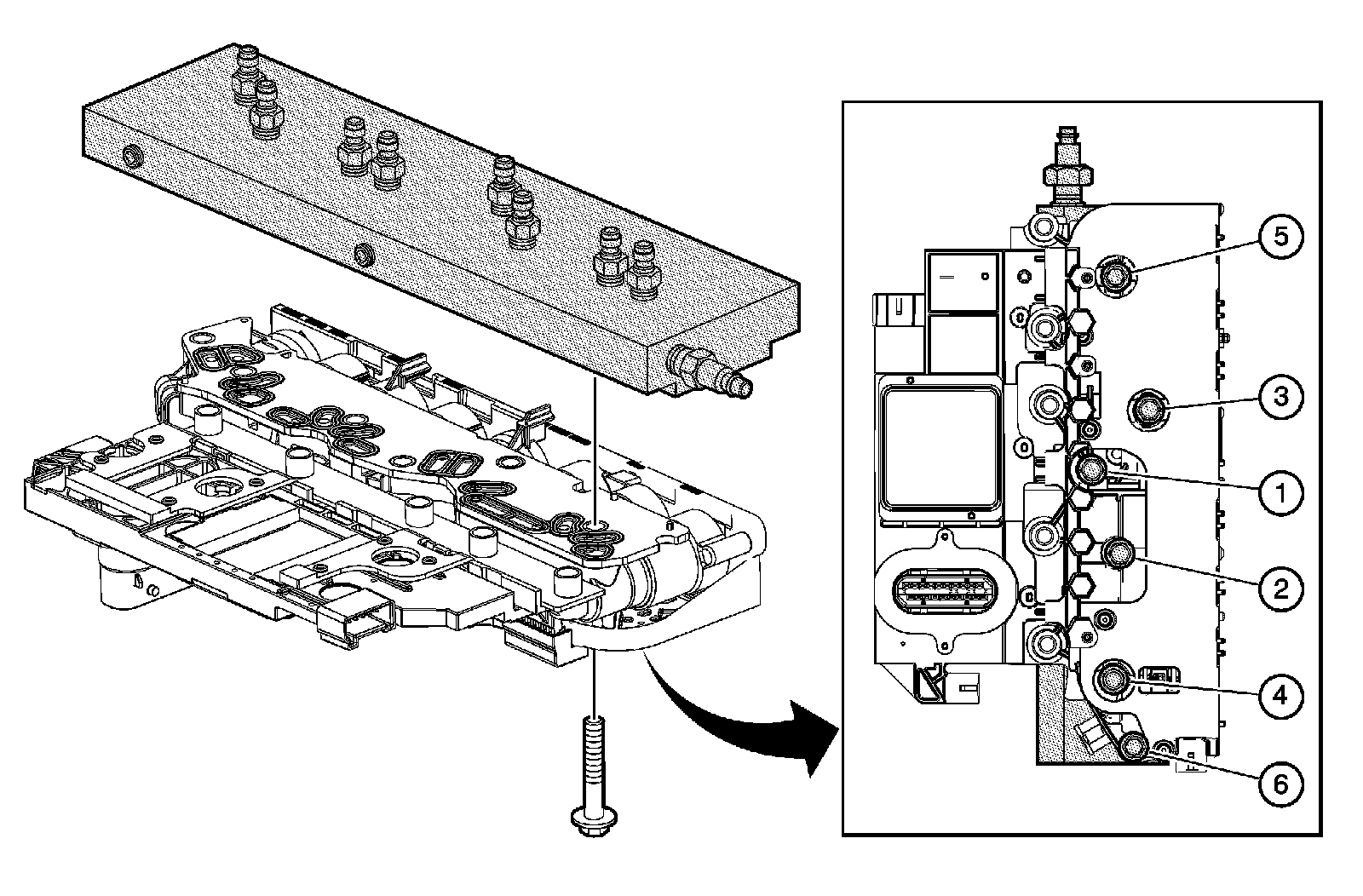 5

3

1

2

4

6