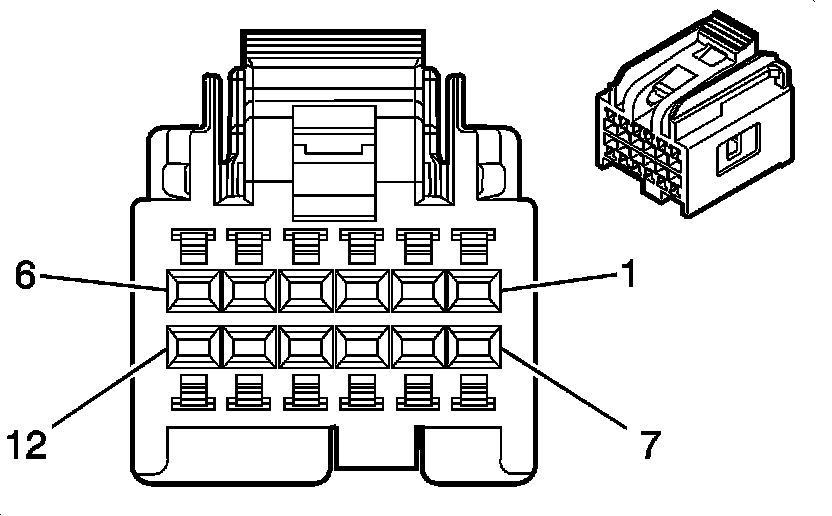 6
1
12
7