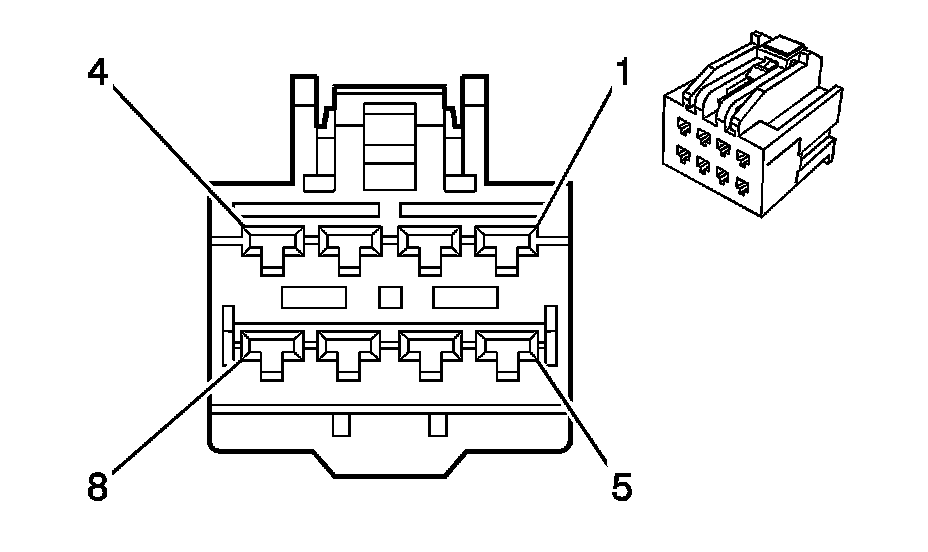 4
1
8
5