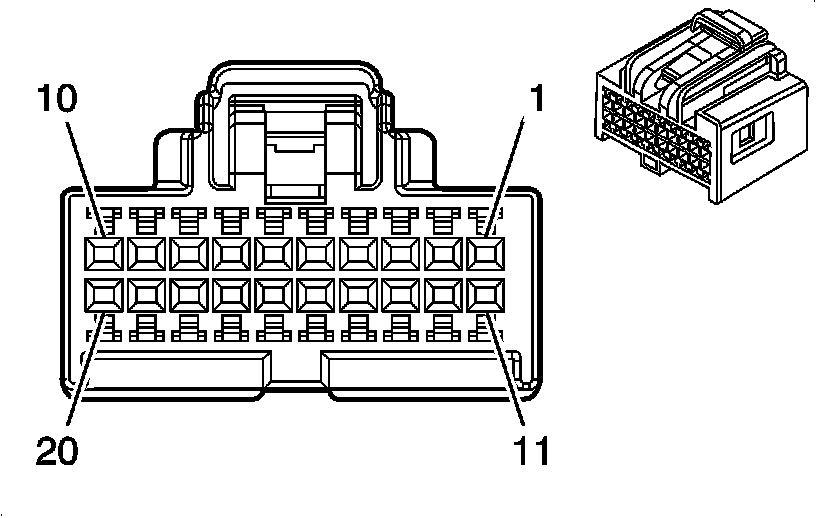 10
1
20
11