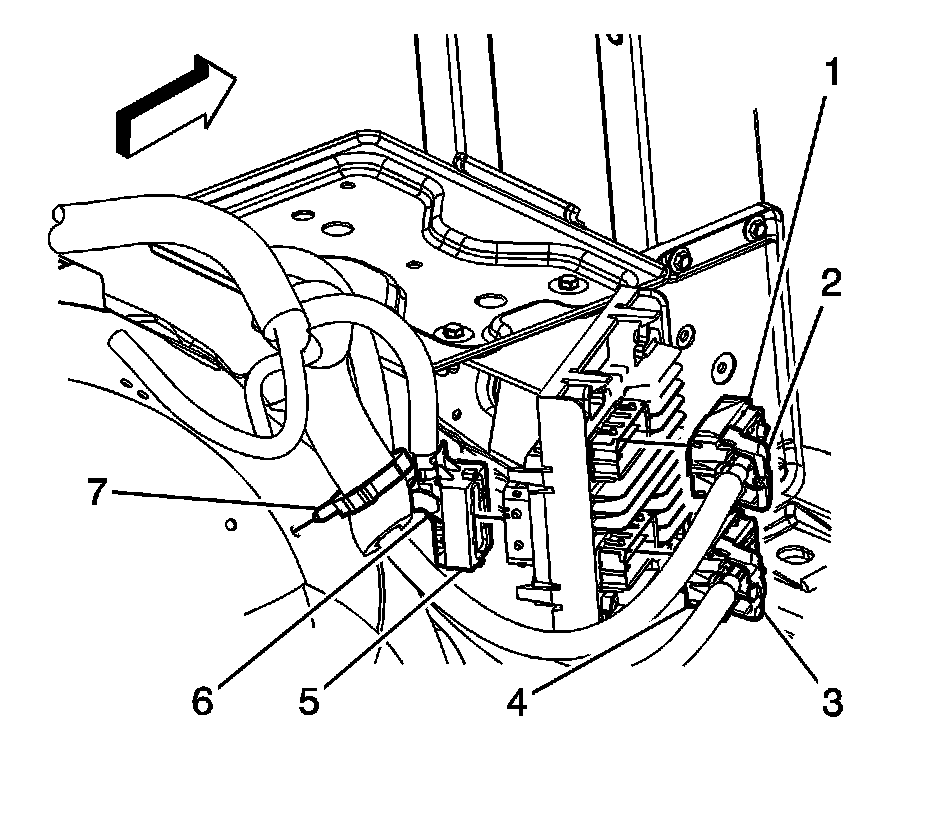 1
2
7
6
5
4
3