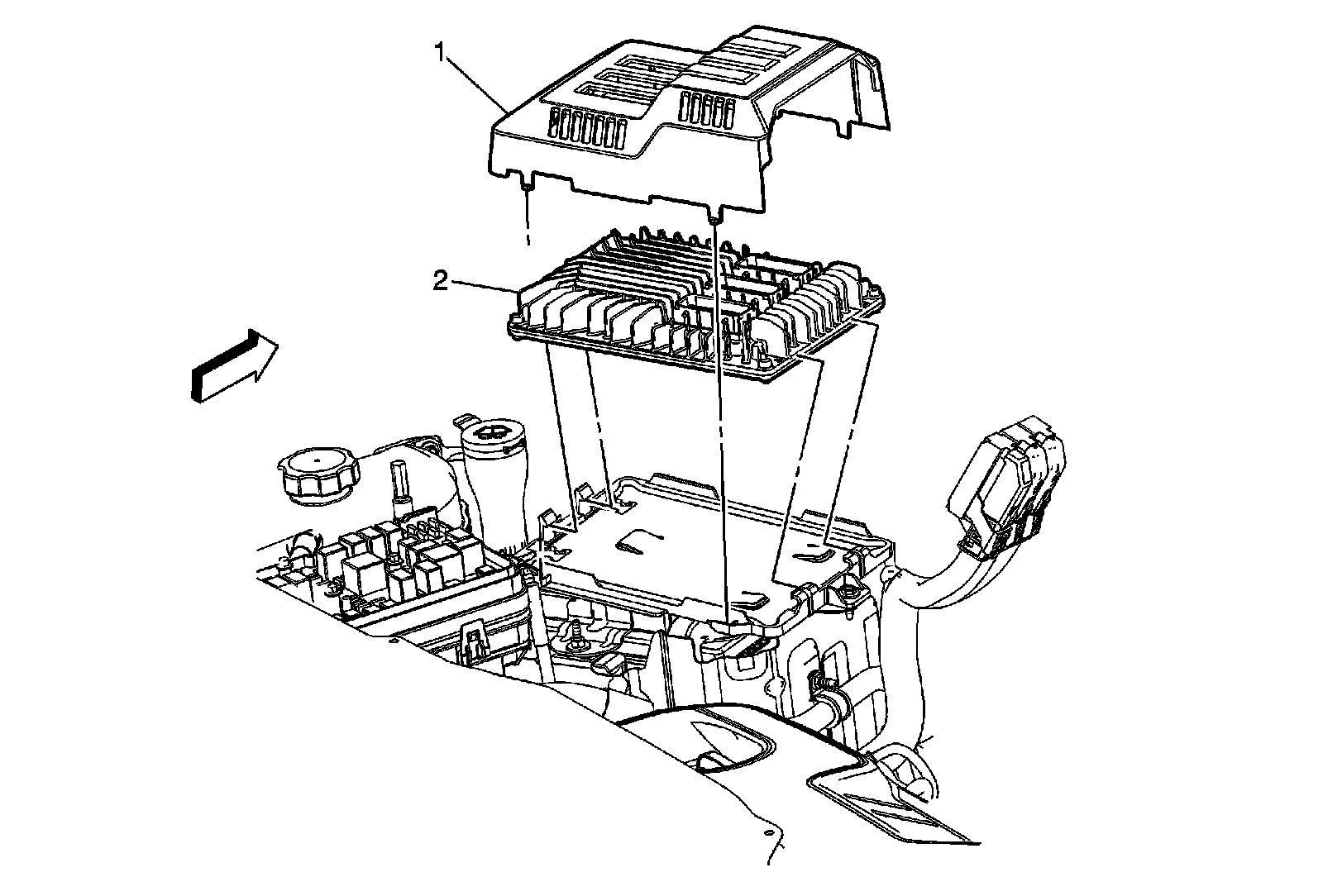 1
2