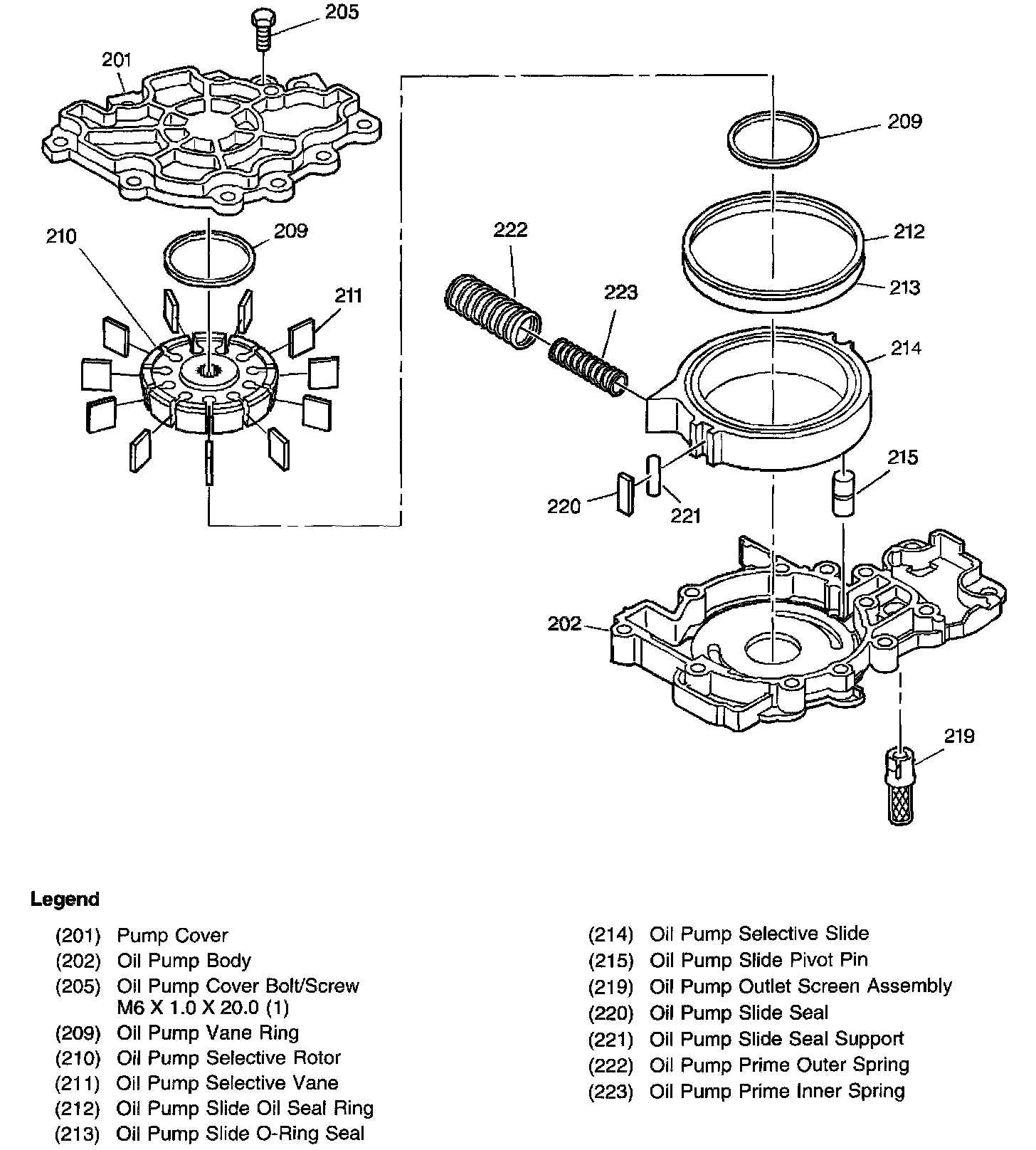 205
201
209
210
209
211
222
223
212
213
214
215
220
221
202
219

Legend

(201) Pump Cover
(202) Oil Pump Body
(205) Oil Pump Cover Bolt/Screw M6 X 1.0 X 20.0 (1)
(209) Oil Pump Vane Ring
(210) Oil Pump Selective Rotor
(211) Oil Pump Selective Vane
(212) Oil Pump Slide Oil Seal Ring
(213) Oil Pump Slide O-Ring Seal

(214) Oil Pump Selective Slide
(215) Oil Pump Slide Pivot Pin
(219) Oil Pump Outlet Screen Assembly
(220) Oil Pump Slide Seal
(221) Oil Pump Slide Seal Support
(222) Oil Pump Prime Outer Spring
(223) Oil Pump Prime Inner Spring