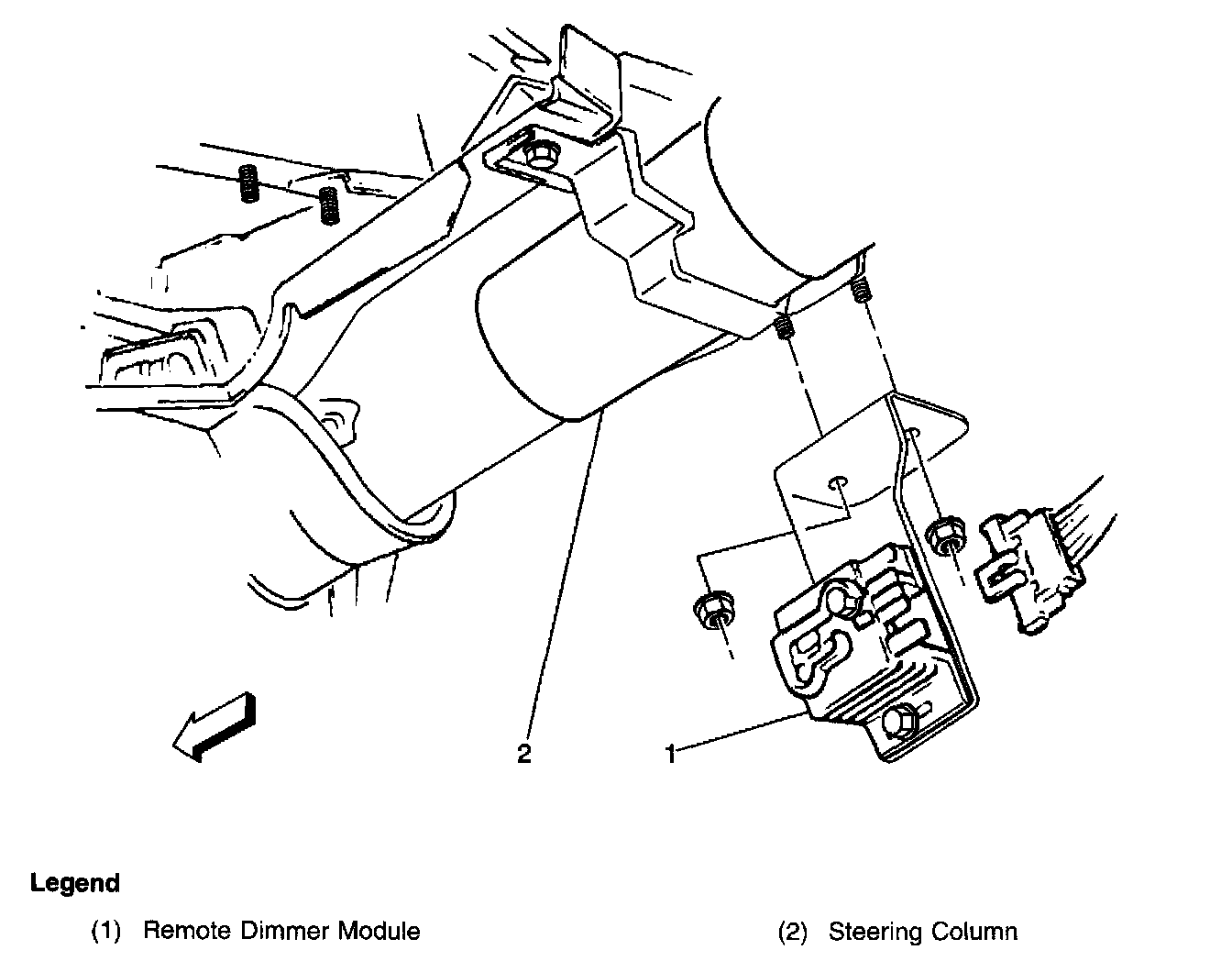 2

1

Legend

(1) Remote Dimmer Module

(2) Steering Column