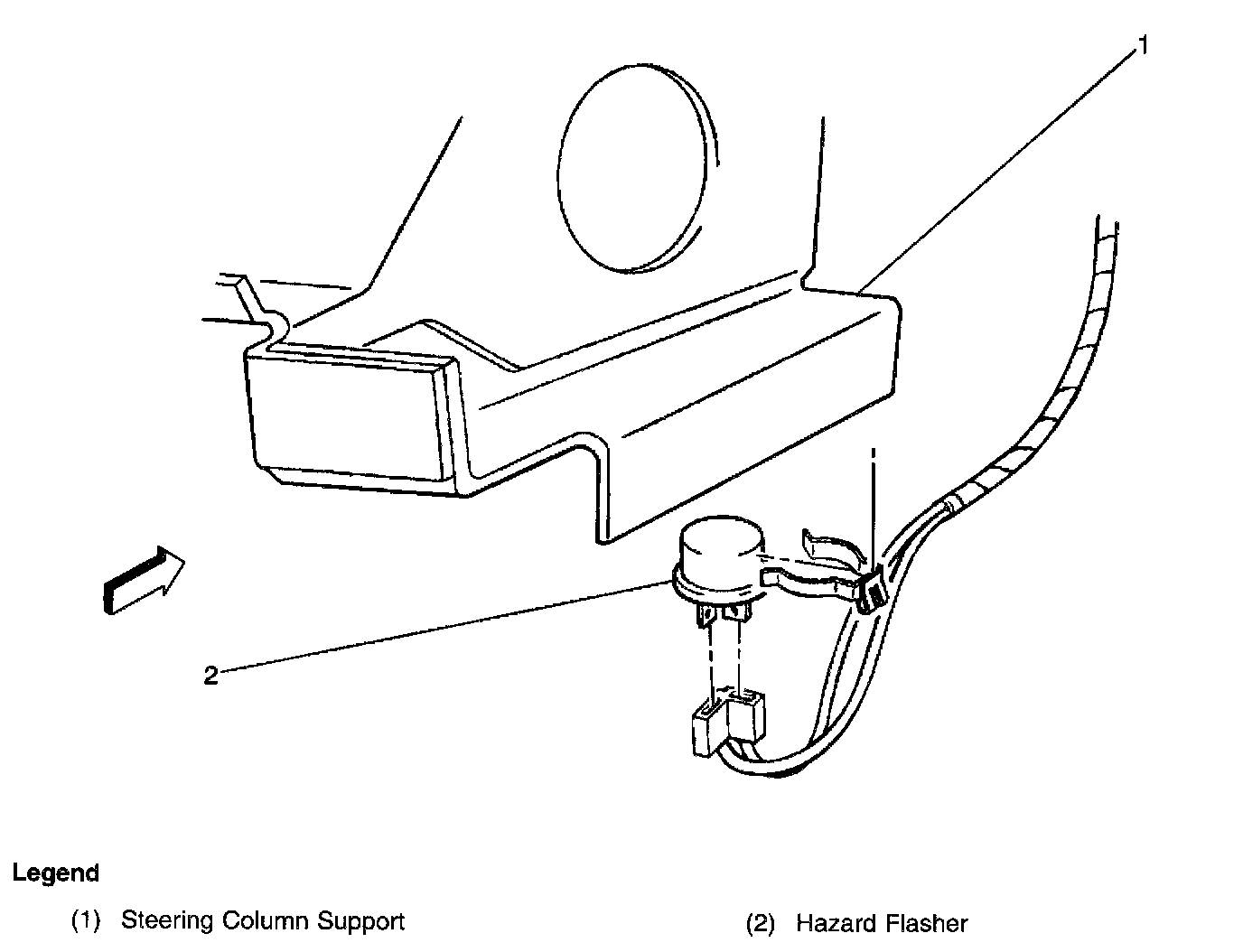 1

2

Legend

(1) Steering Column Support

(2) Hazard Flasher