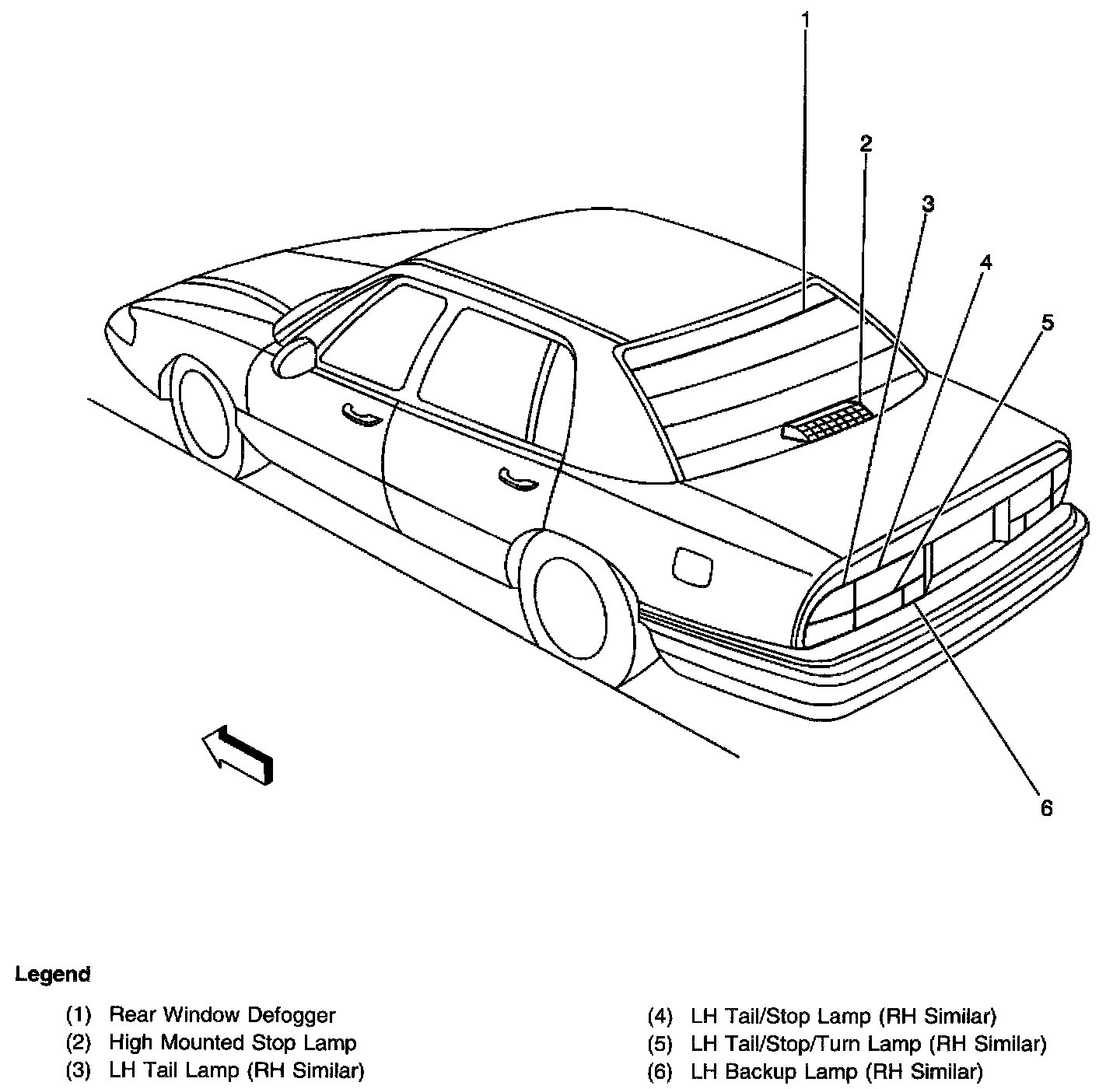 1
2
3
4
5
6

Legend

(1) Rear Window Defogger
(2) High Mounted Stop Lamp
(3) LH Tail Lamp (RH Similar)

(4) LH Tail/Stop Lamp (RH Similar)
(5) LH Tail/Stop/Turn Lamp (RH Similar)
(6) LH Backup Lamp (RH Similar)