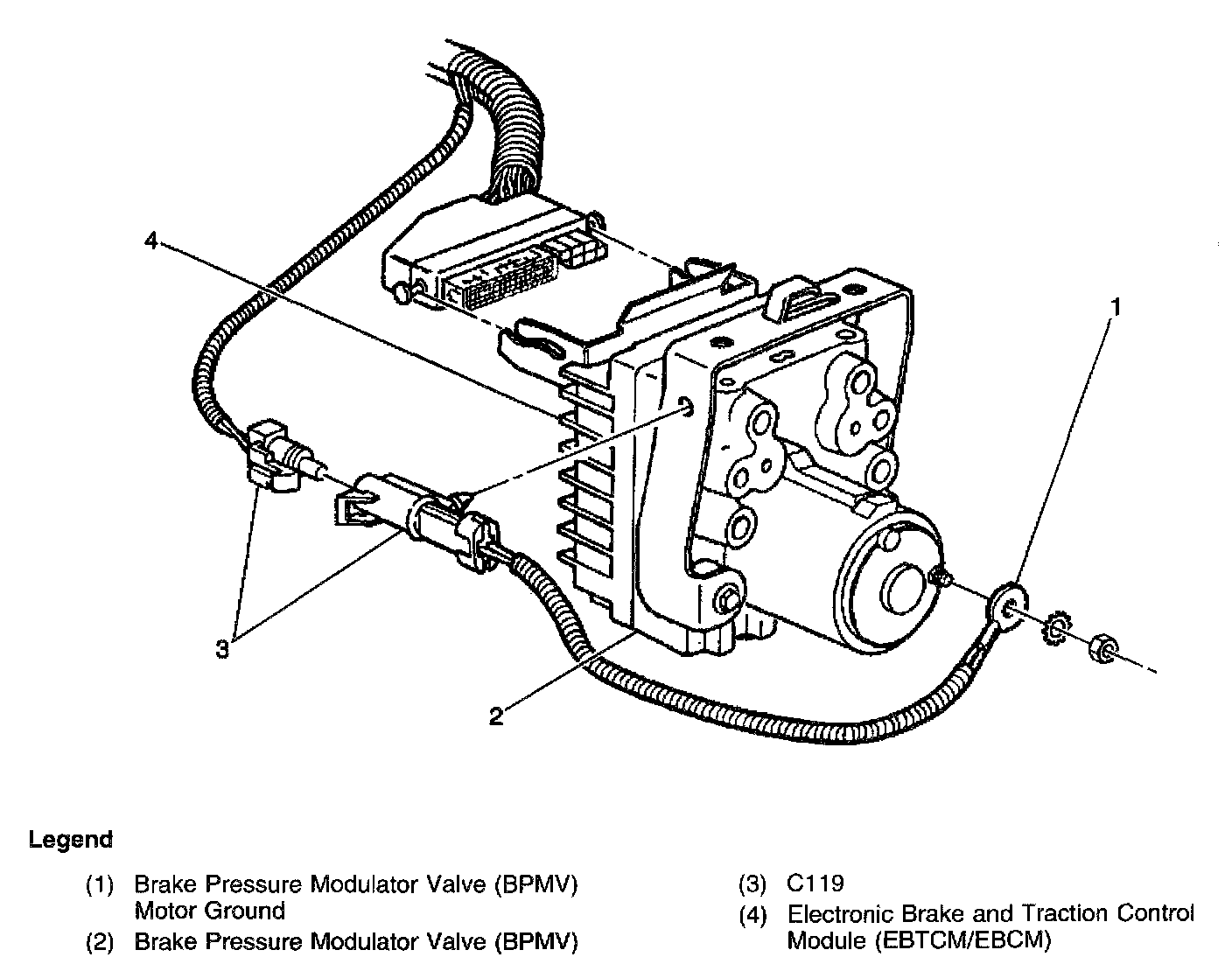 4

1

3

2

Legend

(1) Brake Pressure Modulator Valve (BPMV) Motor Ground

(2) Brake Pressure Modulator Valve (BPMV)

(3) C119

(4) Electronic Brake and Traction Control Module (EBTCM/EBCM)