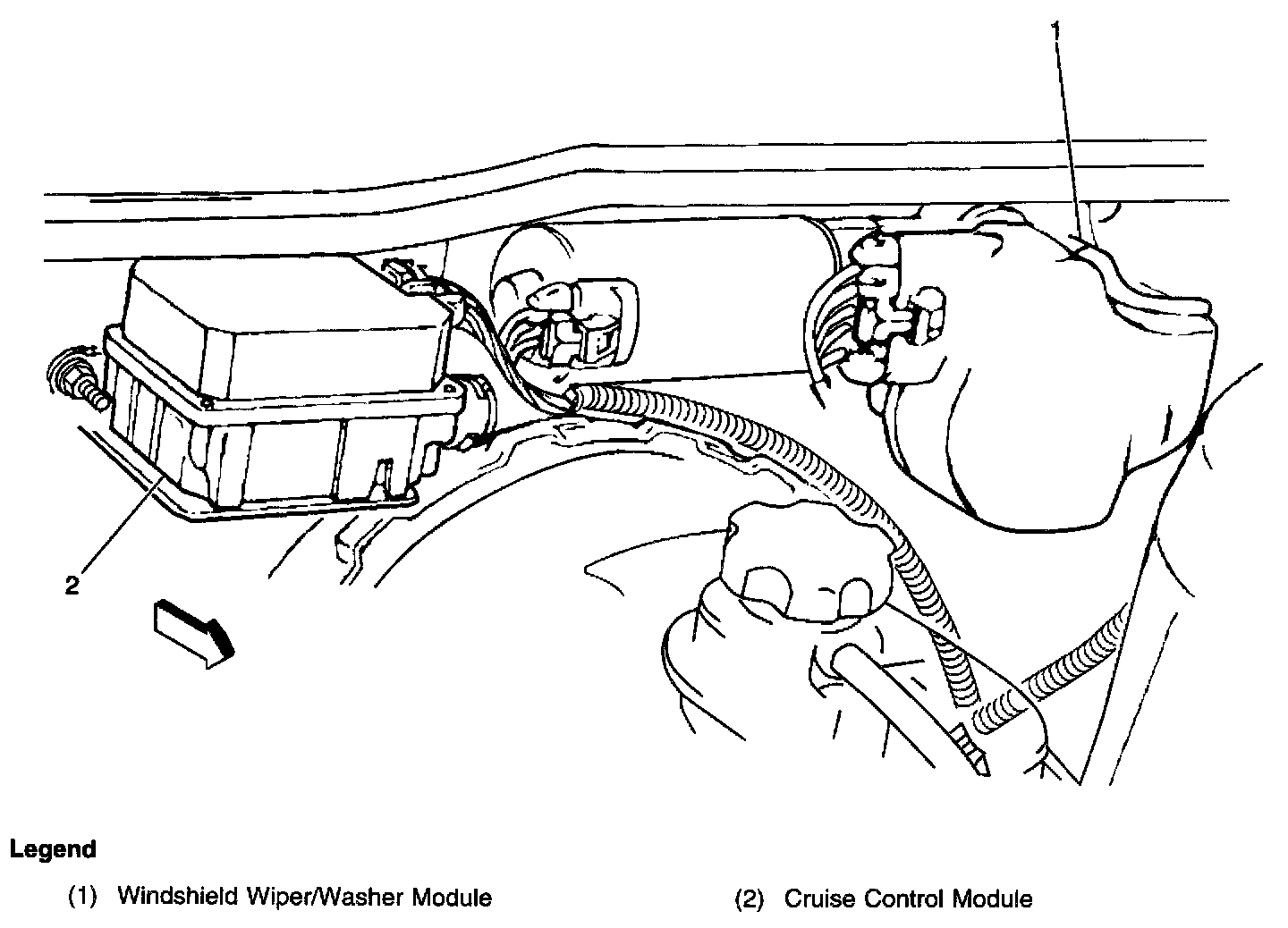 1

2

Legend

(1) Windshield Wiper/Washer Module

(2) Cruise Control Module