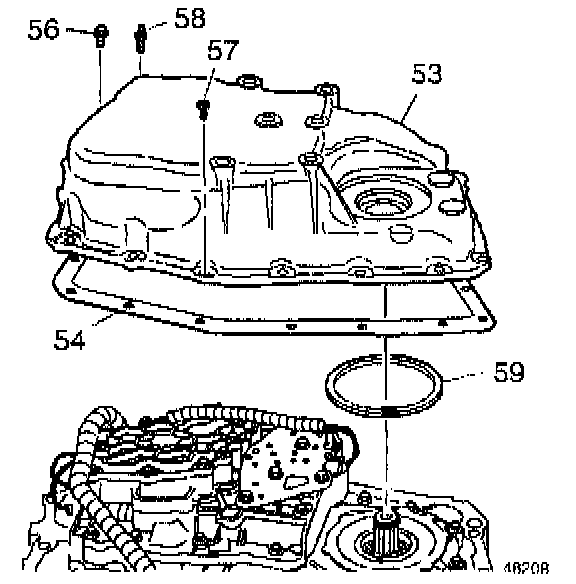 56
58
57
53
54
59
48208