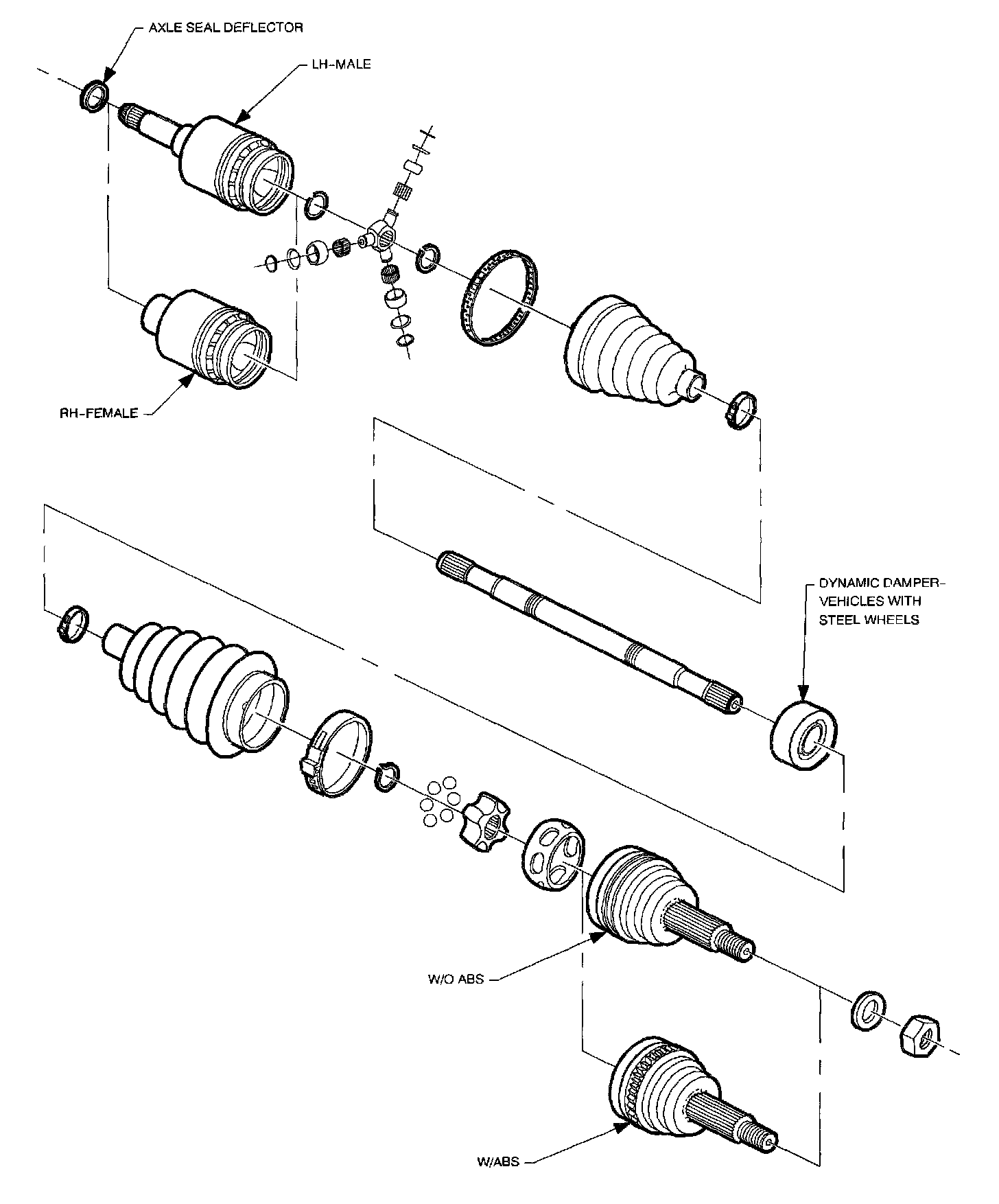 AXLE SEAL DEFLECTOR

LH-MALE

RH-FEMALE

DYNAMIC DAMPER-VEHICLES WITH STEEL WHEELS

W/O ABS

W/ABS