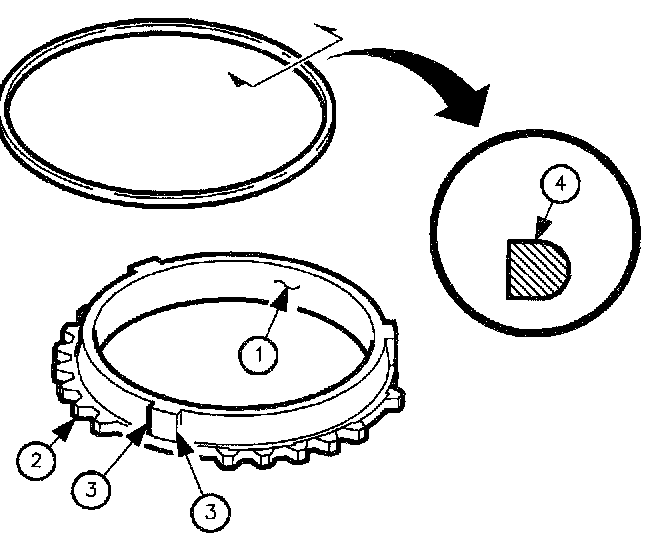 4

1

2

3

3