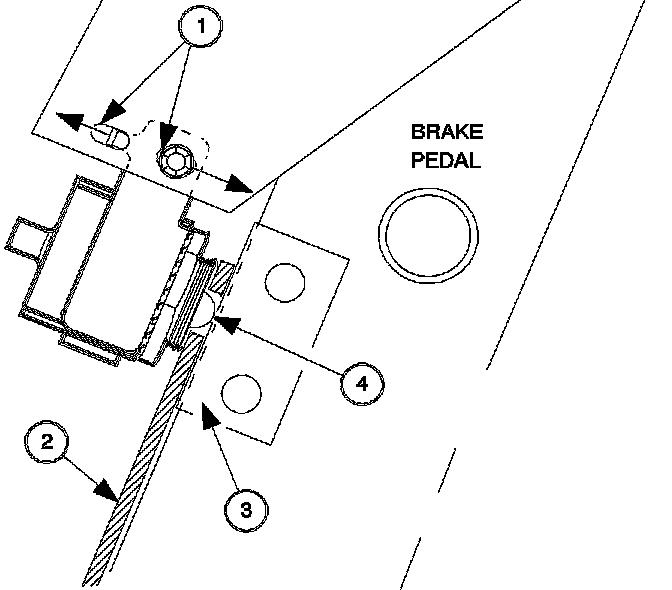 1

BRAKE PEDAL

4

2

3